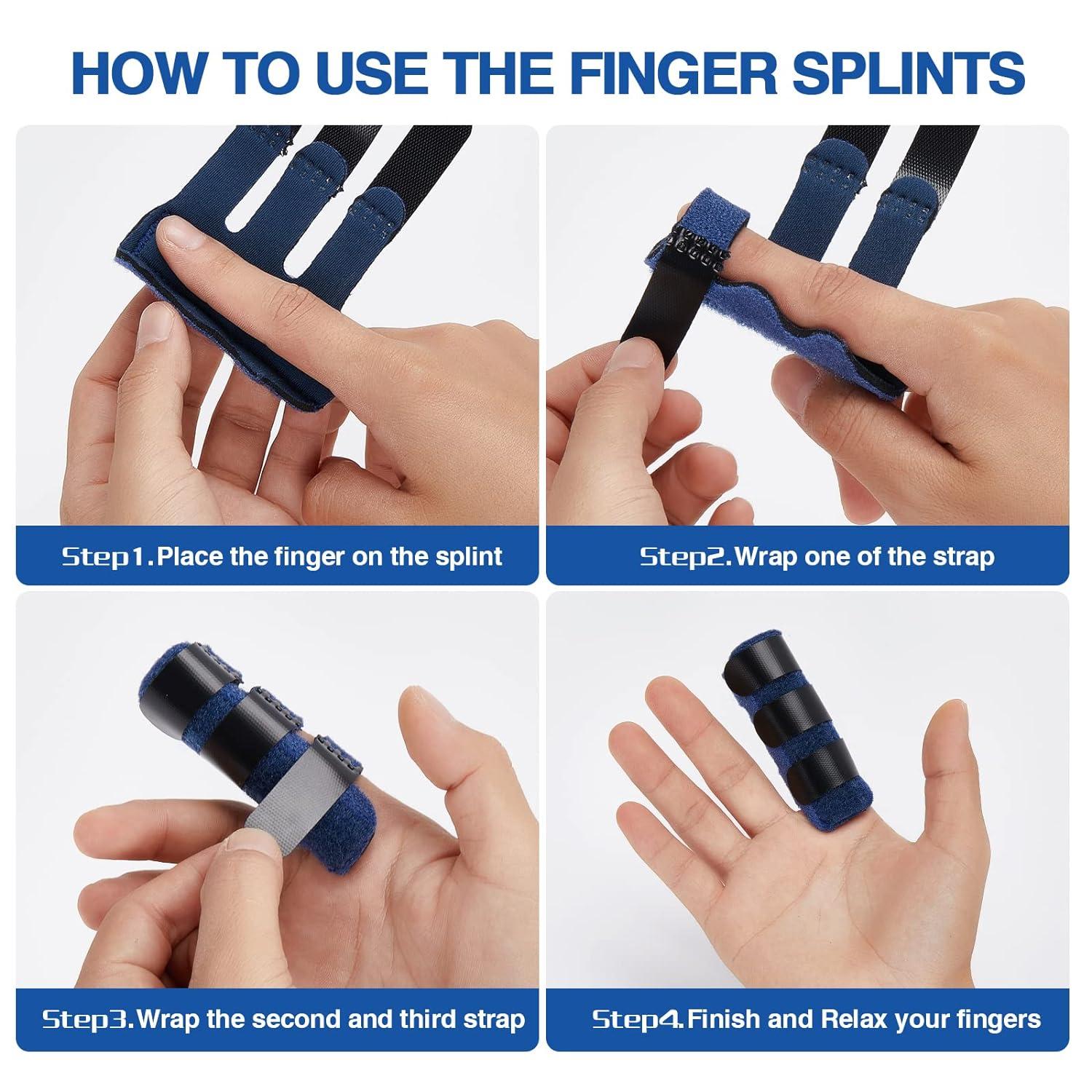 HOW TO USE THE FINGER SPLINTS

Step1.Place the finger on the splint

Step2.Wrap one of the strap

Step3.Wrap the second and third strap

Step4.Finish and Relax your fingers