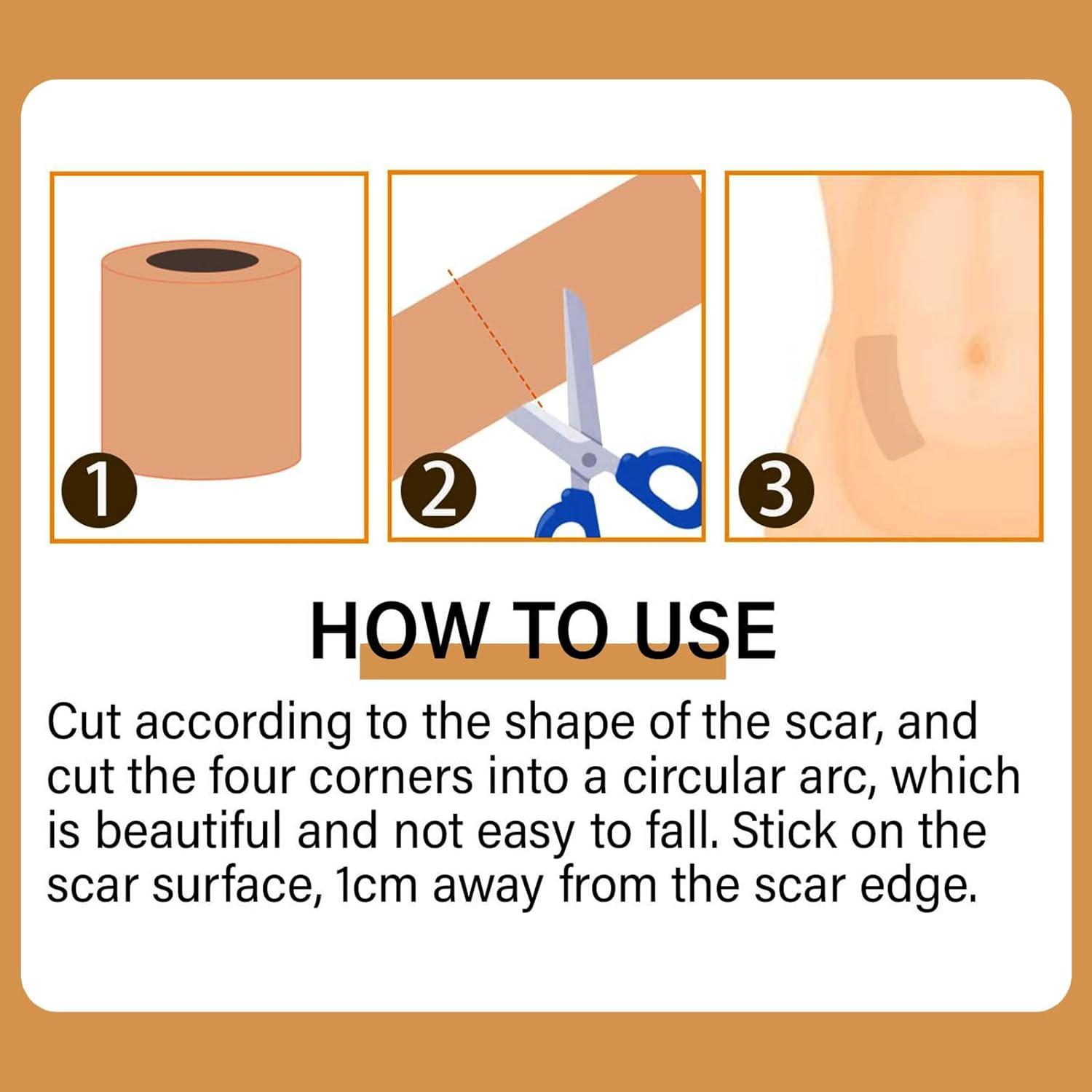 1

2

3

HOW TO USE

Cut according to the shape of the scar, and cut the four corners into a circular arc, which is beautiful and not easy to fall. Stick on the scar surface, 1cm away from the scar edge.