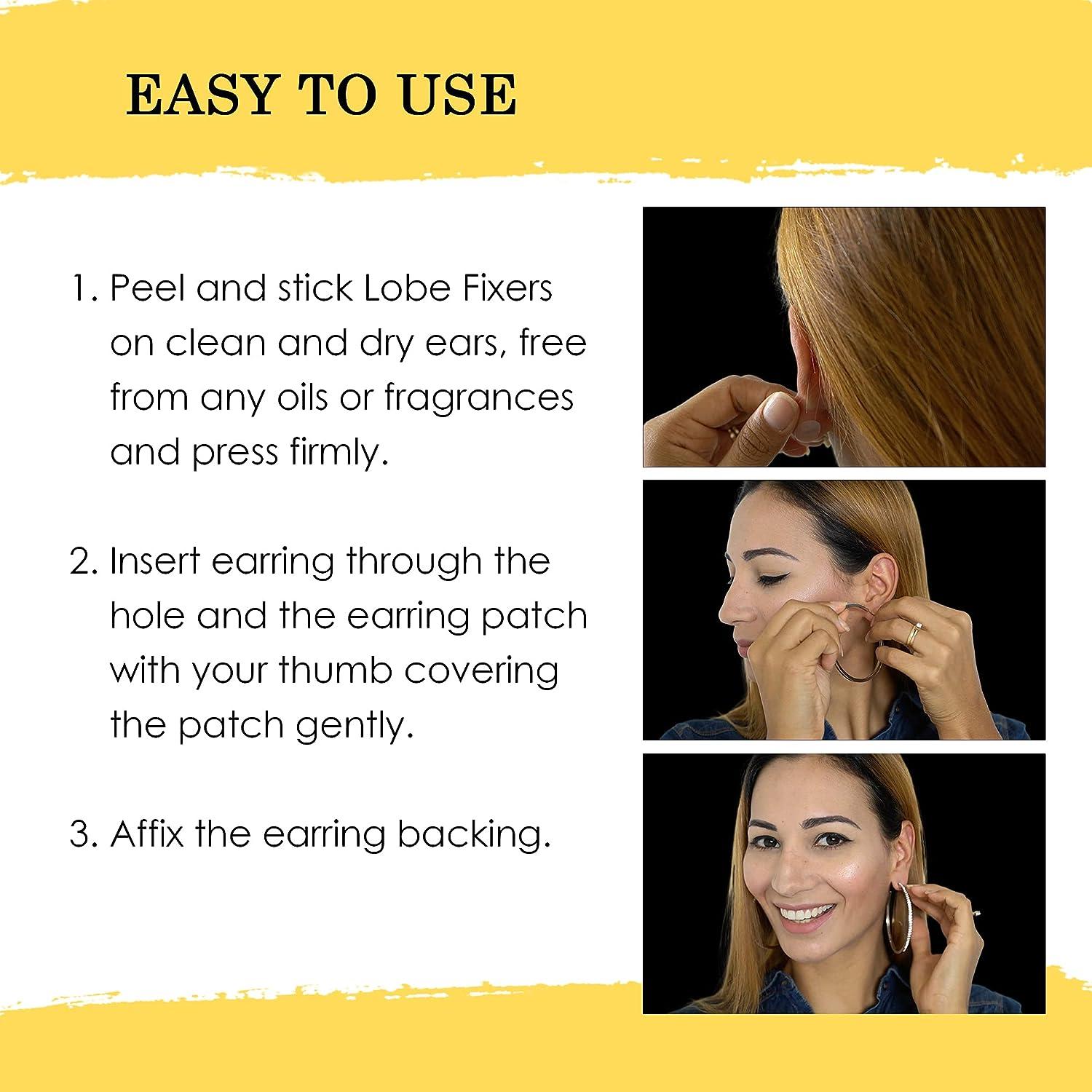 EASY TO USE

1. Peel and stick Lobe Fixers on clean and dry ears, free from any oils or fragrances and press firmly.

2. Insert earring through the hole and the earring patch with your thumb covering the patch gently.

3. Affix the earring backing.