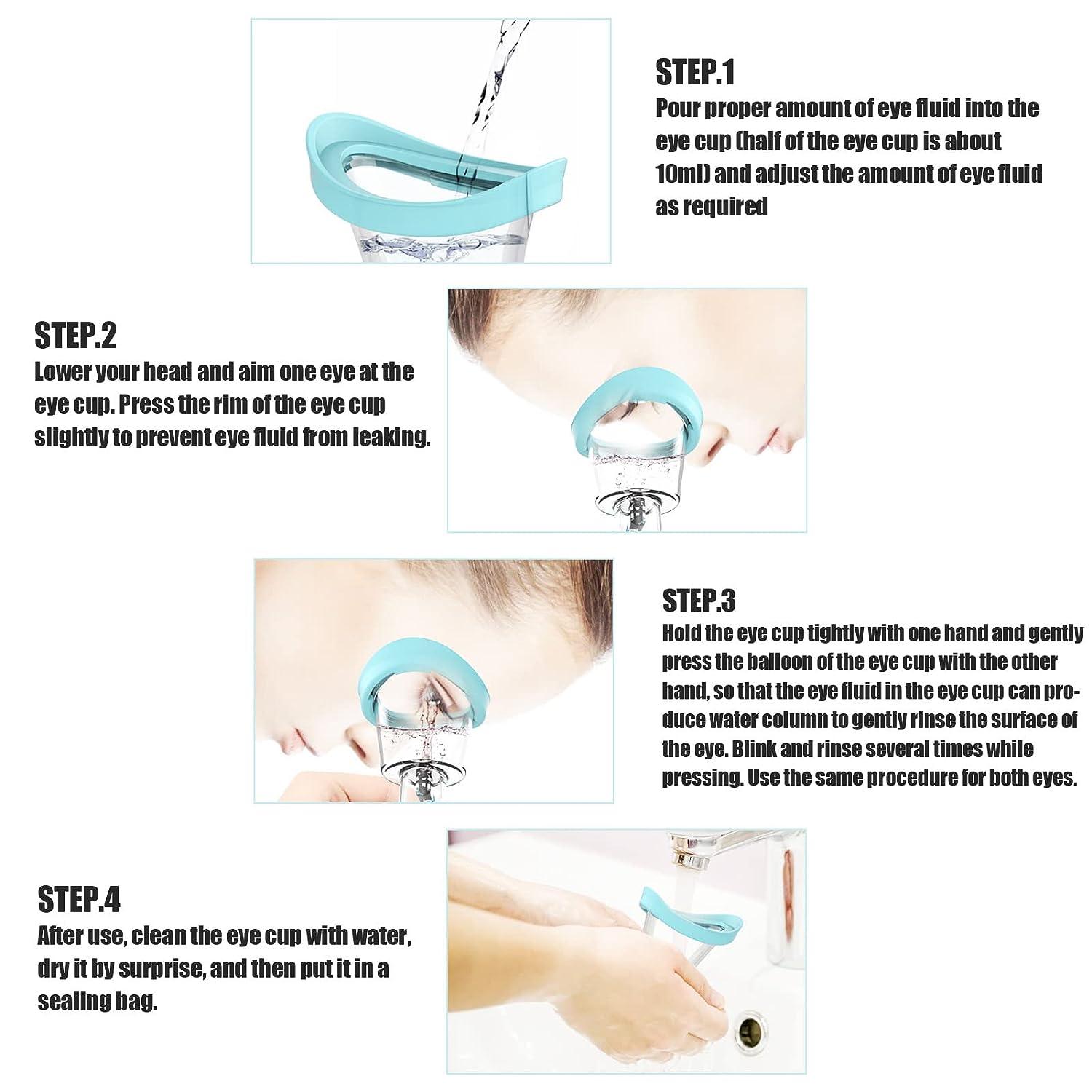 STEP.1
Pour proper amount of eye fluid into the eye cup (half of the eye cup is about 10ml) and adjust the amount of eye fluid as required

STEP.2
Lower your head and aim one eye at the eye cup. Press the rim of the eye cup slightly to prevent eye fluid from leaking.

STEP.3
Hold the eye cup tightly with one hand and gently press the balloon of the eye cup with the other hand, so that the eye fluid in the eye cup can produce water column to gently rinse the surface of the eye. Blink and rinse several times while pressing. Use the same procedure for both eyes.

STEP.4
After use, clean the eye cup with water, dry it by surprise, and then put it in a sealing bag.