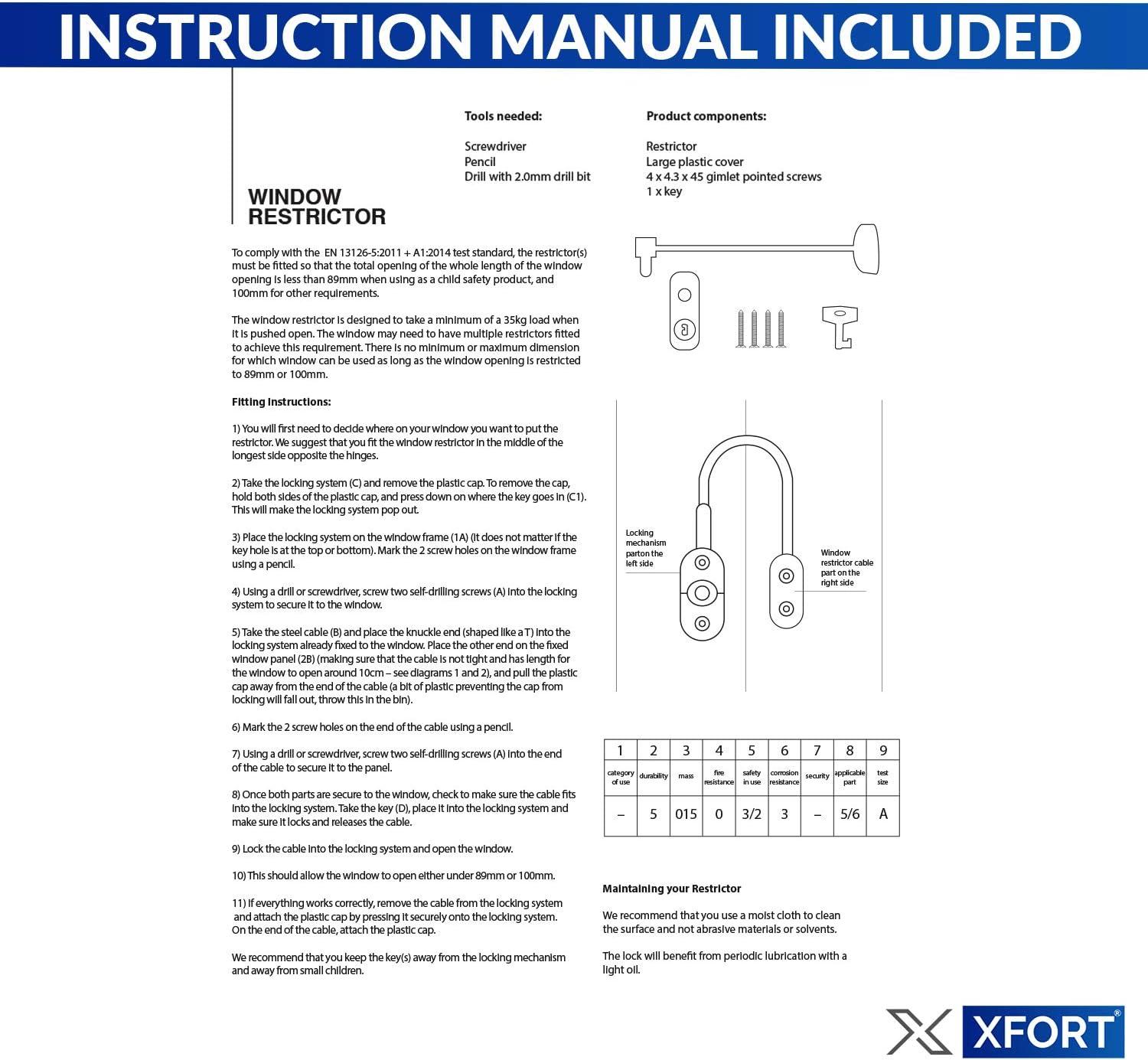 INSTRUCTION MANUAL INCLUDED

WINDOW RESTRICTOR

Tools needed:

Screwdriver
Pencil
Drill with 2.0mm drill bit

Product components:

Restrictor
Large plastic cover
4 x 4.3 x 45 gimlet pointed screws
1 x key

To comply with the EN 13126-5:2011 + A1:2014 test standard, the restrictor(s) must be fitted so that the total opening of the whole length of the window opening is less than 89mm when using as a child safety product, and 100mm for other requirements.

The window restrictor is designed to take a minimum of a 35kg load when it is pushed open. The window may need to have multiple restrictors fitted to achieve this requirement. There is no minimum or maximum dimension for which window can be used as long as the window opening is restricted to 89mm or 100mm.

Fitting Instructions:

1) You will first need to decide where on your window you want to put the restrictor. We suggest that you fit the window restrictor in the middle of the longest side opposite the hinges.

2) Take the locking system (C) and remove the plastic cap. To remove the cap, hold both sides of the plastic cap, and press down on where the key goes in (C1). This will make the locking system pop out.

3) Place the locking system on the window frame (1A) (it does not matter if the key hole is at the top or bottom). Mark the 2 screw holes on the window frame using a pencil.

4) Using a drill or screwdriver, screw two self-drilling screws (A) into the locking system to secure it to the window.

5) Take the steel cable (B) and place the knuckle end (shaped like a T) into the locking system already fixed to the window. Place the other end on the fixed window panel (2B) (making sure that the cable is not tight and has length for the window to open around 10cm – see diagrams 1 and 2), and pull the plastic cap away from the end of the cable (a bit of plastic preventing the cap from locking will fall out, throw this in the bin).

6) Mark the 2 screw holes on the end of the cable using a pencil.

7) Using a drill or screwdriver, screw two self-drilling screws (A) into the end of the cable to secure it to the panel.

8) Once both parts are secure to the window, check to make sure the cable fits into the locking system. Take the key (D), place it into the locking system and make sure it locks and releases the cable.

9) Lock the cable into the locking system and open the window.

10) This should allow the window to open either under 89mm or 100mm.

11) If everything works correctly, remove the cable from the locking system and attach the plastic cap by pressing it securely onto the locking system. On the end of the cable, attach the plastic cap.

We recommend that you keep the key(s) away from the locking mechanism and away from small children.

Locking mechanism parton the left side

Window restrictor cable part on the right side

| 1 | 2 | 3 | 4 | 5 | 6 | 7 | 8 | 9 |
|---|---|---|---|---|---|---|---|---|
| category of use | durability | mass | fire resistance | safety in use | corrosion resistance | security | applicable part | test size |
| – | 5 | 015 | 0 | 3/2 | 3 | – | 5/6 | A |

Maintaining your Restrictor

We recommend that you use a moist cloth to clean the surface and not abrasive materials or solvents.

The lock will benefit from periodic lubrication with a light oil.

XFORT®