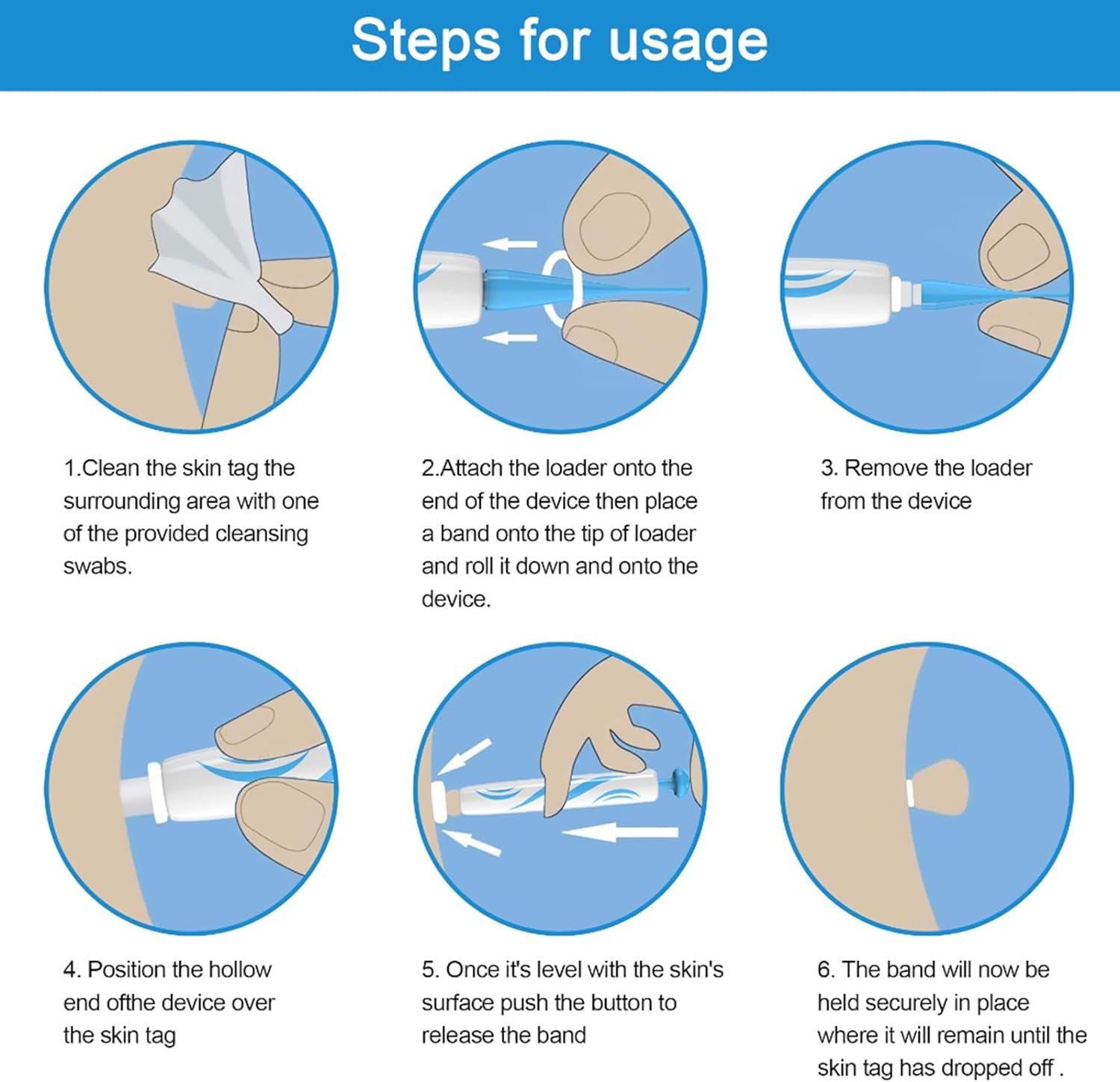 Steps for usage

1.Clean the skin tag the surrounding area with one of the provided cleansing swabs.

2.Attach the loader onto the end of the device then place a band onto the tip of loader and roll it down and onto the device.

3. Remove the loader from the device

4. Position the hollow end ofthe device over the skin tag

5. Once it's level with the skin's surface push the button to release the band

6. The band will now be held securely in place where it will remain until the skin tag has dropped off .