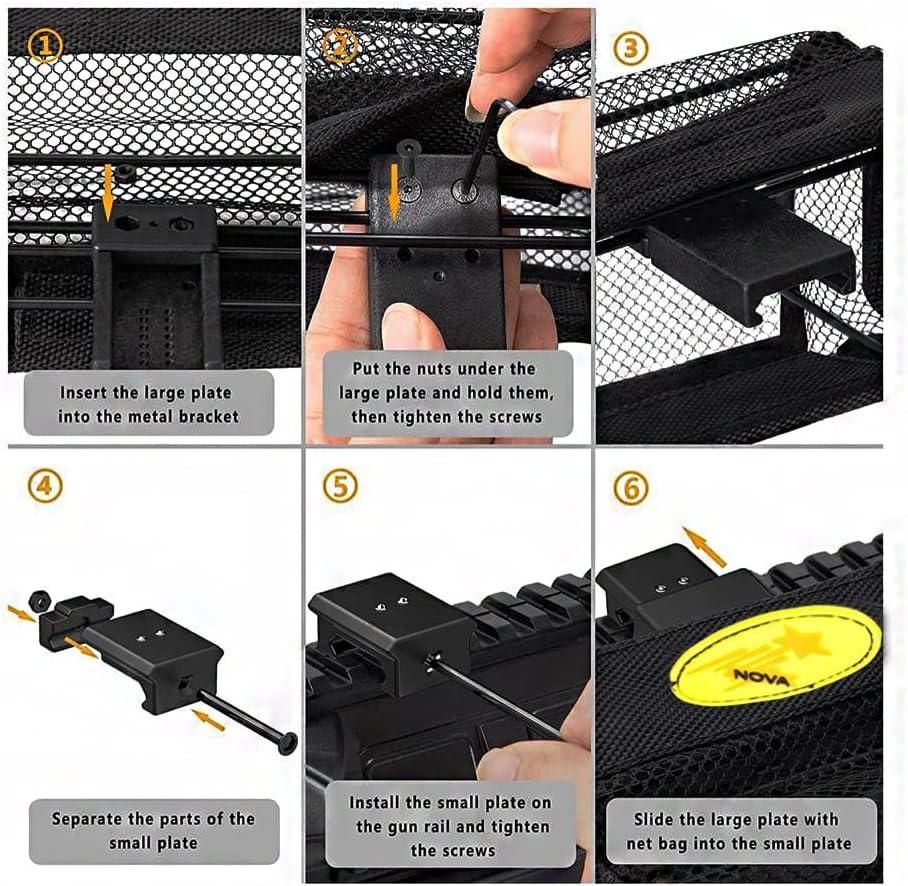 ①

Insert the large plate into the metal bracket

②

Put the nuts under the large plate and hold them, then tighten the screws

③

④

Separate the parts of the small plate

⑤

Install the small plate on the gun rail and tighten the screws

⑥

NOVA

Slide the large plate with net bag into the small plate