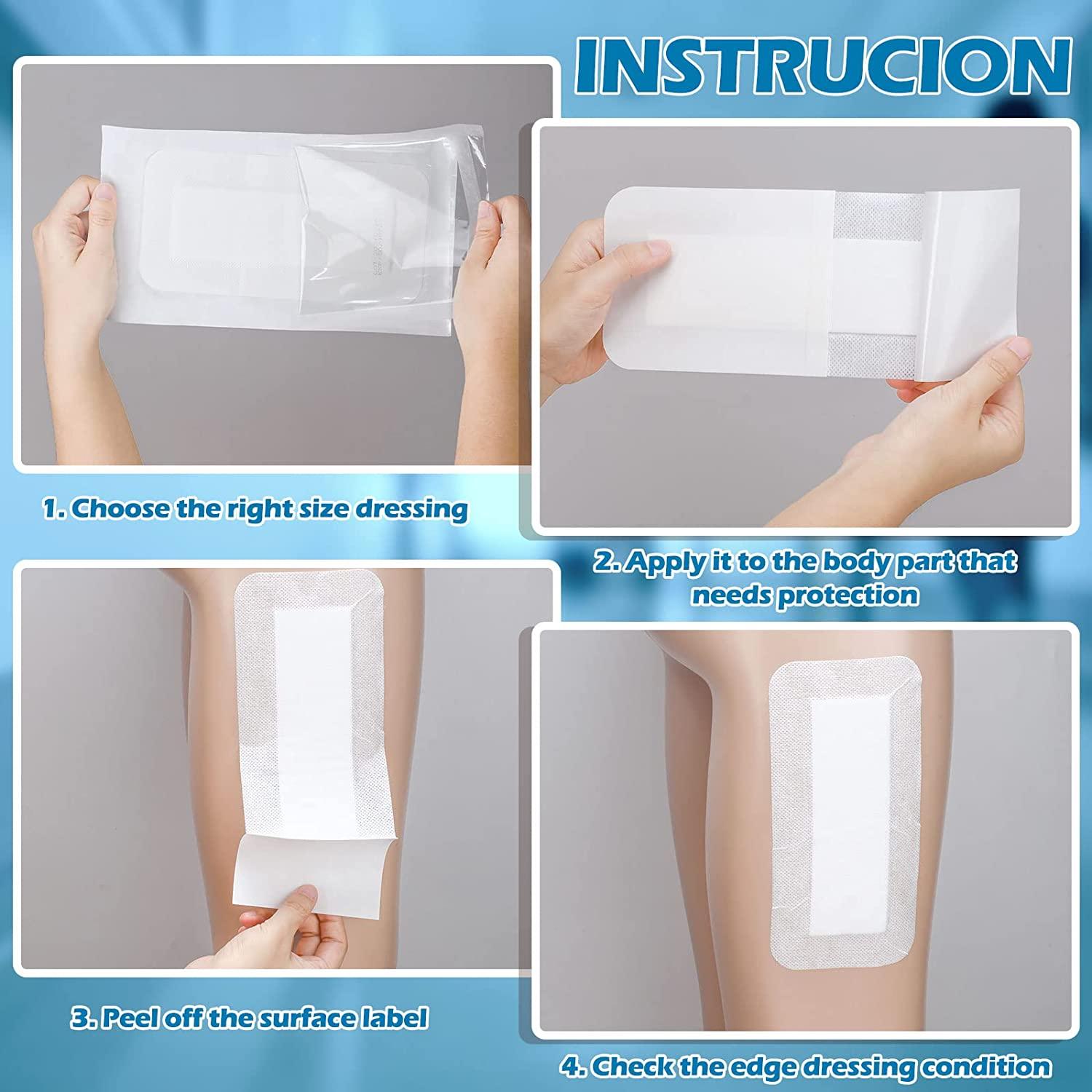 INSTRUCION

1. Choose the right size dressing

2. Apply it to the body part that needs protection

3. Peel off the surface label

4. Check the edge dressing condition