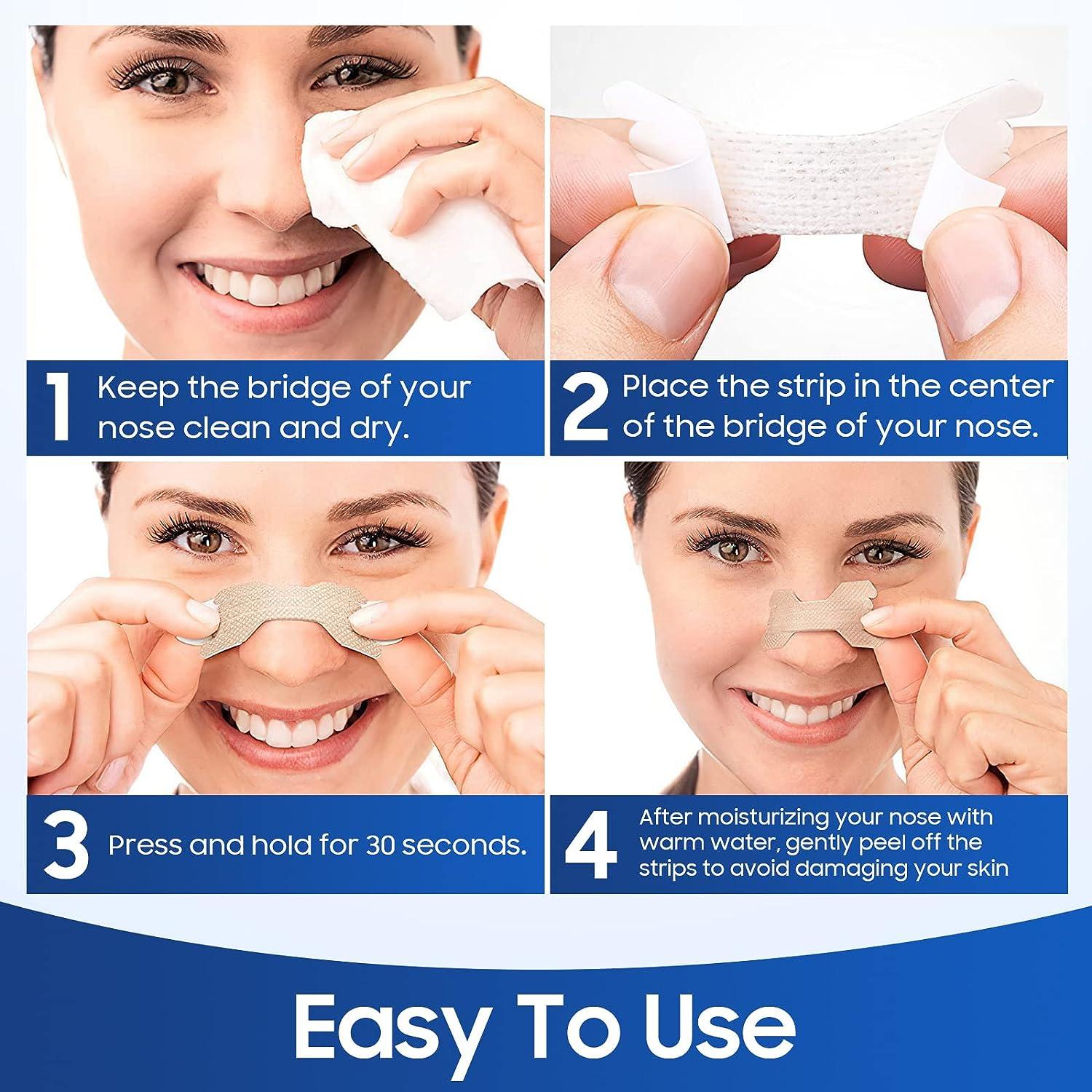 1 Keep the bridge of your nose clean and dry.

2 Place the strip in the center of the bridge of your nose.

3 Press and hold for 30 seconds.

4 After moisturizing your nose with warm water, gently peel off the strips to avoid damaging your skin

Easy To Use