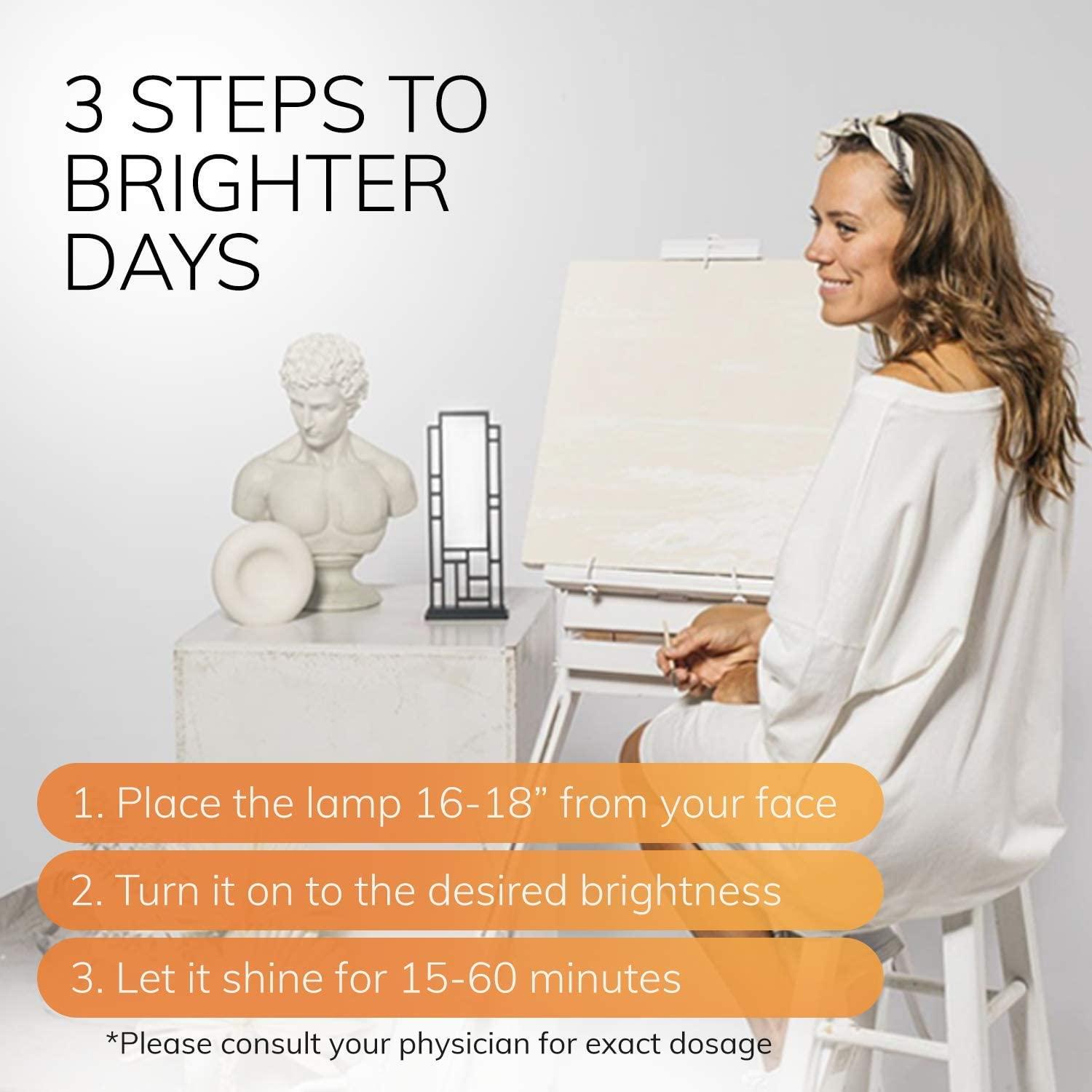 3 STEPS TO BRIGHTER DAYS

1. Place the lamp 16-18” from your face

2. Turn it on to the desired brightness

3. Let it shine for 15-60 minutes

*Please consult your physician for exact dosage