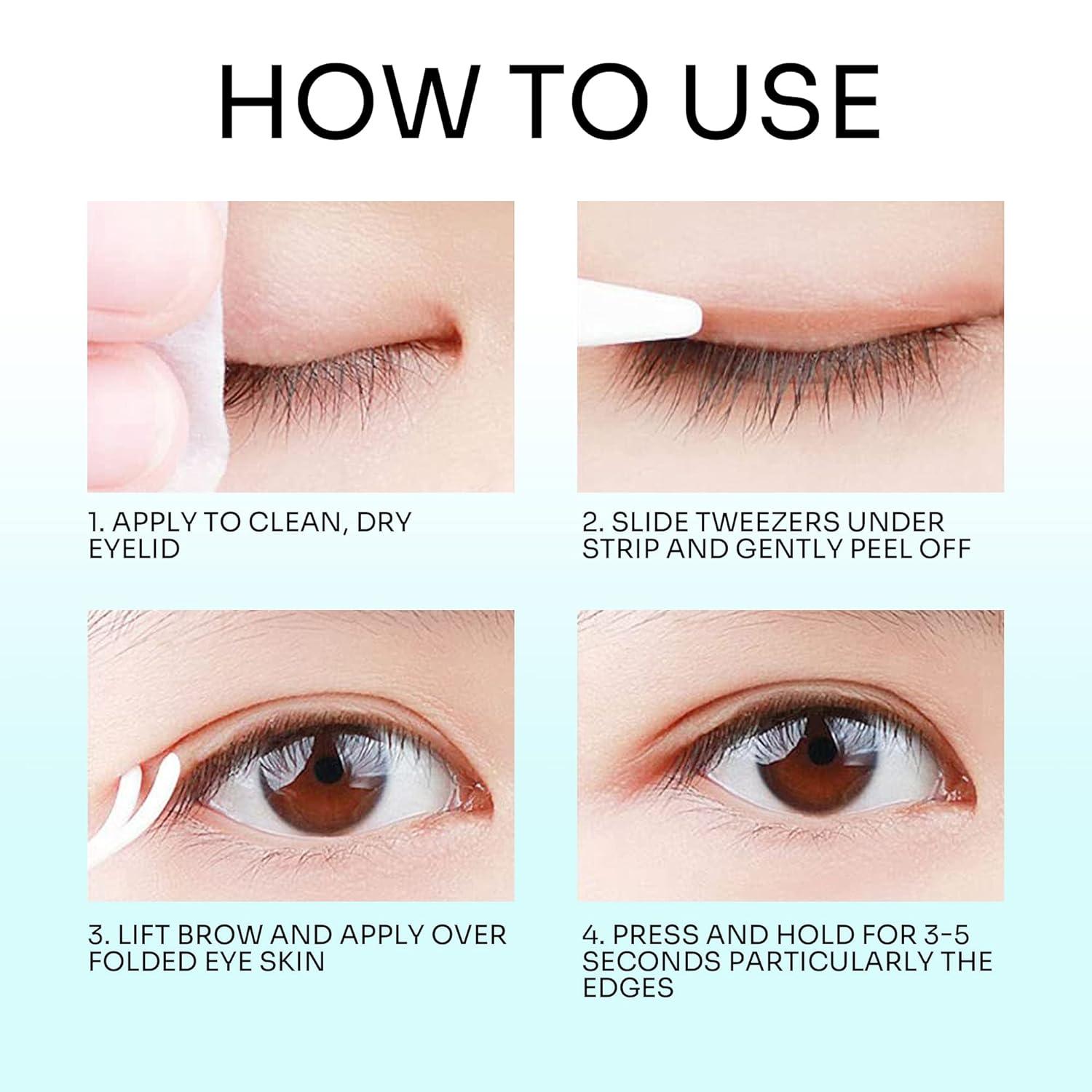 HOW TO USE

1. APPLY TO CLEAN, DRY EYELID

2. SLIDE TWEEZERS UNDER STRIP AND GENTLY PEEL OFF

3. LIFT BROW AND APPLY OVER FOLDED EYE SKIN

4. PRESS AND HOLD FOR 3-5 SECONDS PARTICULARLY THE EDGES