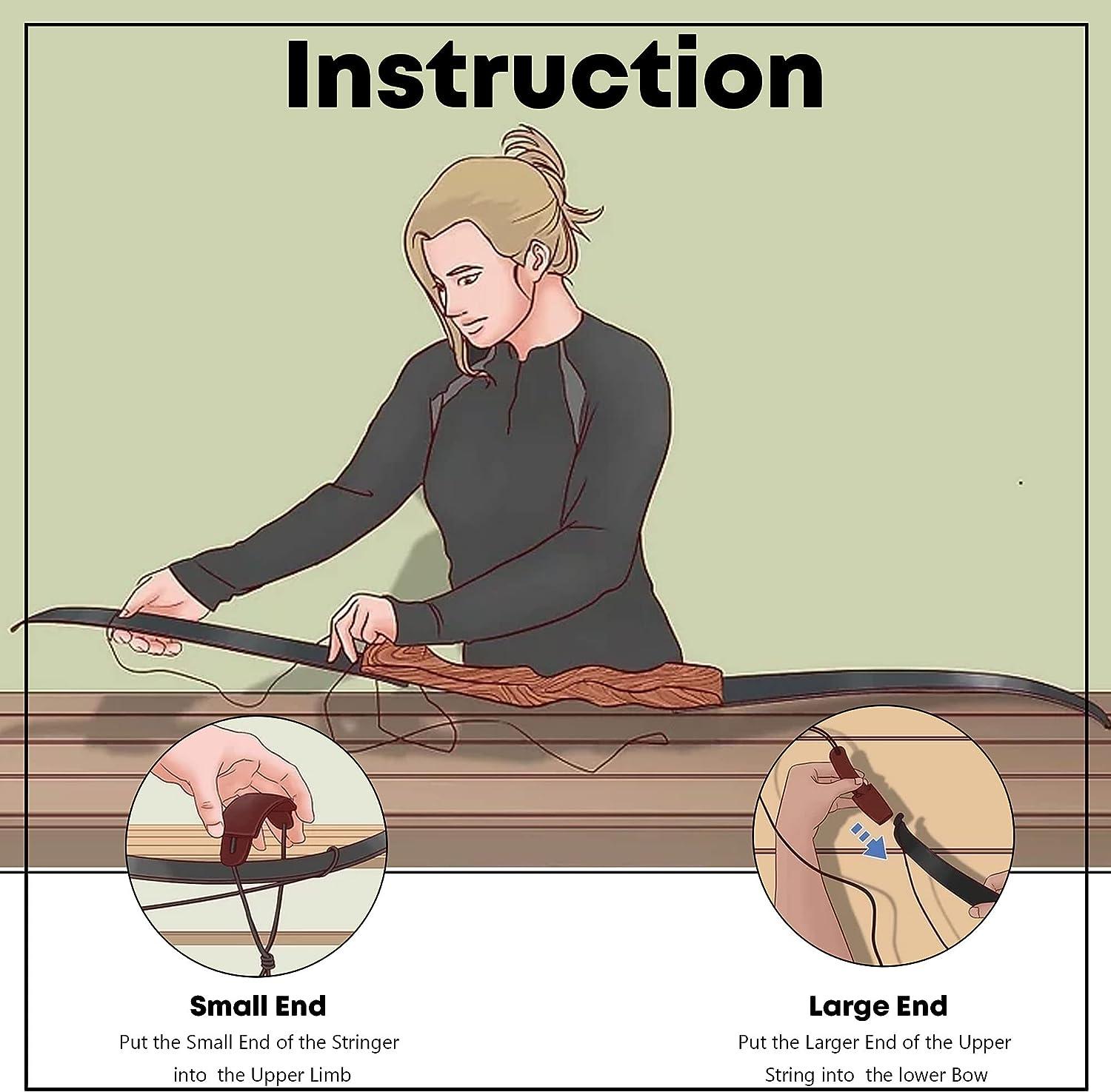 Instruction

Small End
Put the Small End of the Stringer into the Upper Limb

Large End
Put the Larger End of the Upper String into the lower Bow