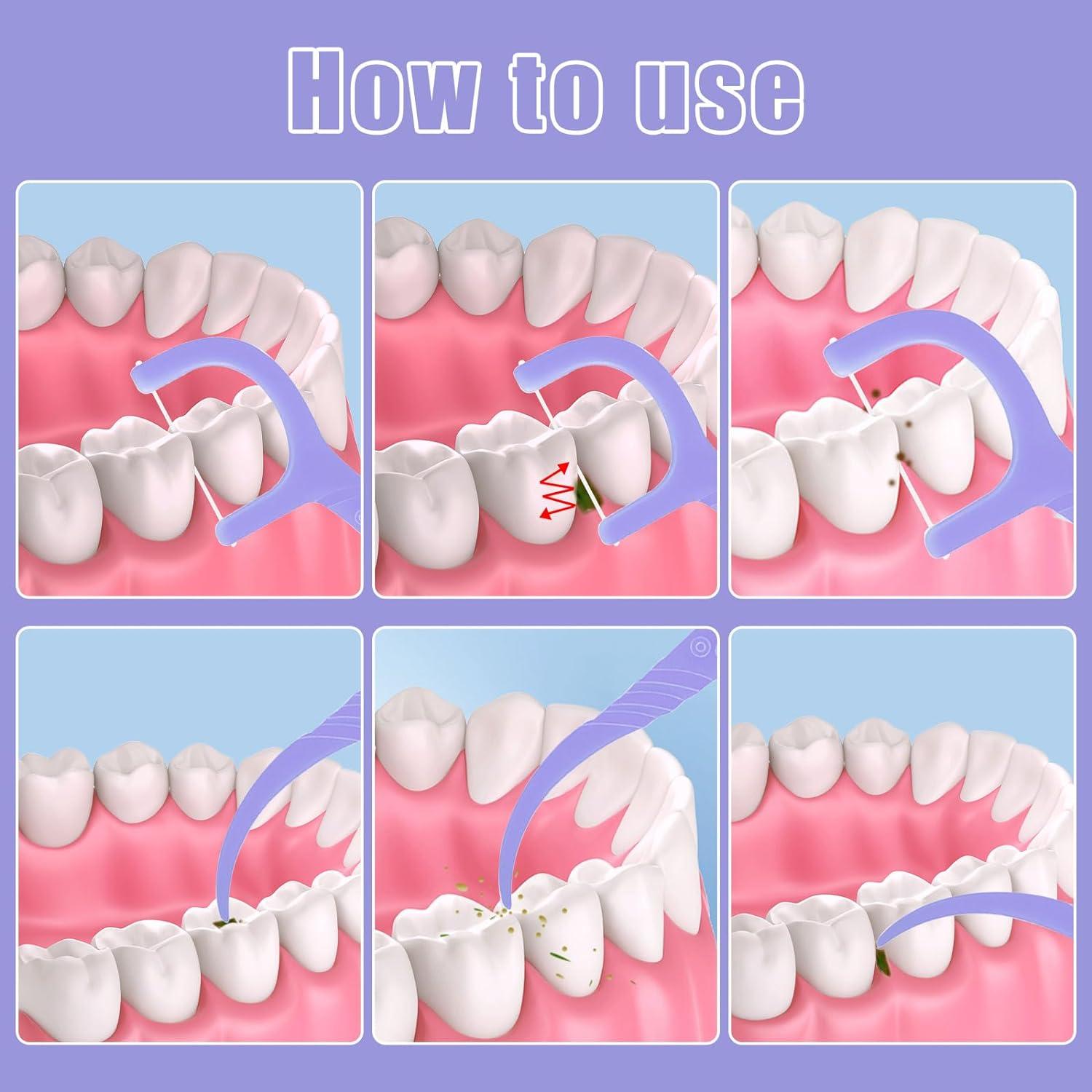 How to use