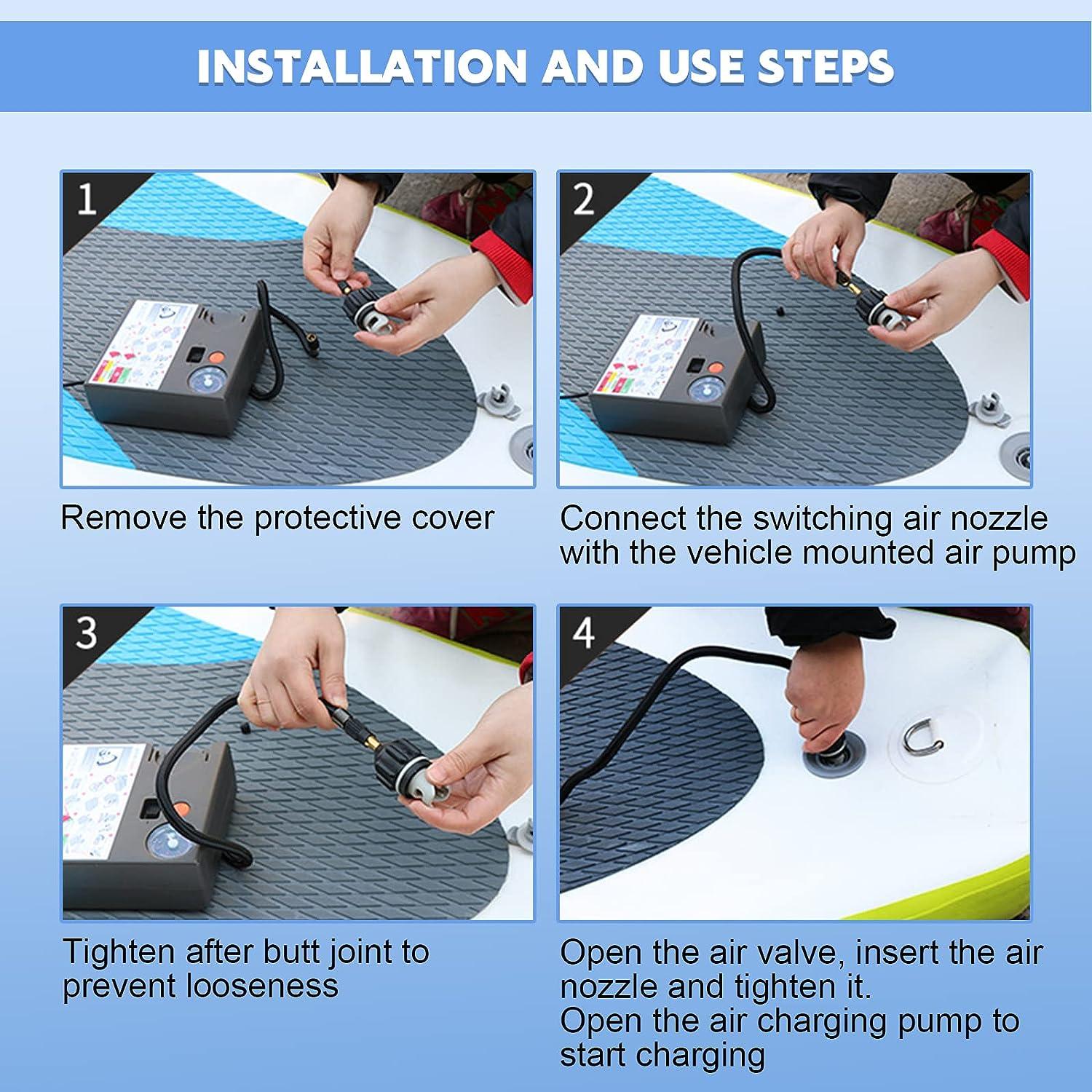 INSTALLATION AND USE STEPS

1

Remove the protective cover

2

Connect the switching air nozzle with the vehicle mounted air pump

3

Tighten after butt joint to prevent looseness

4

Open the air valve, insert the air nozzle and tighten it.
Open the air charging pump to start charging