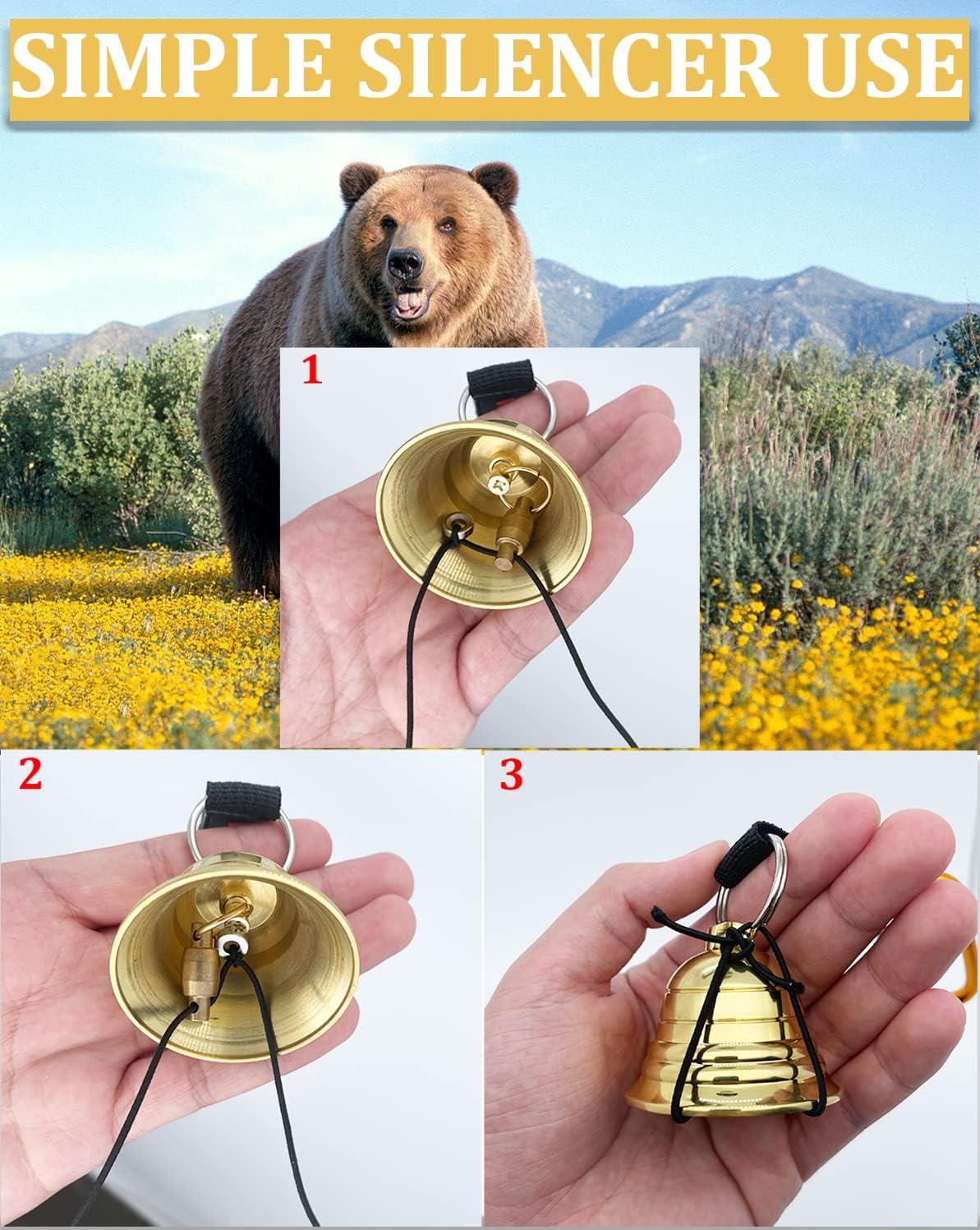 SIMPLE SILENCER USE

1

2

3