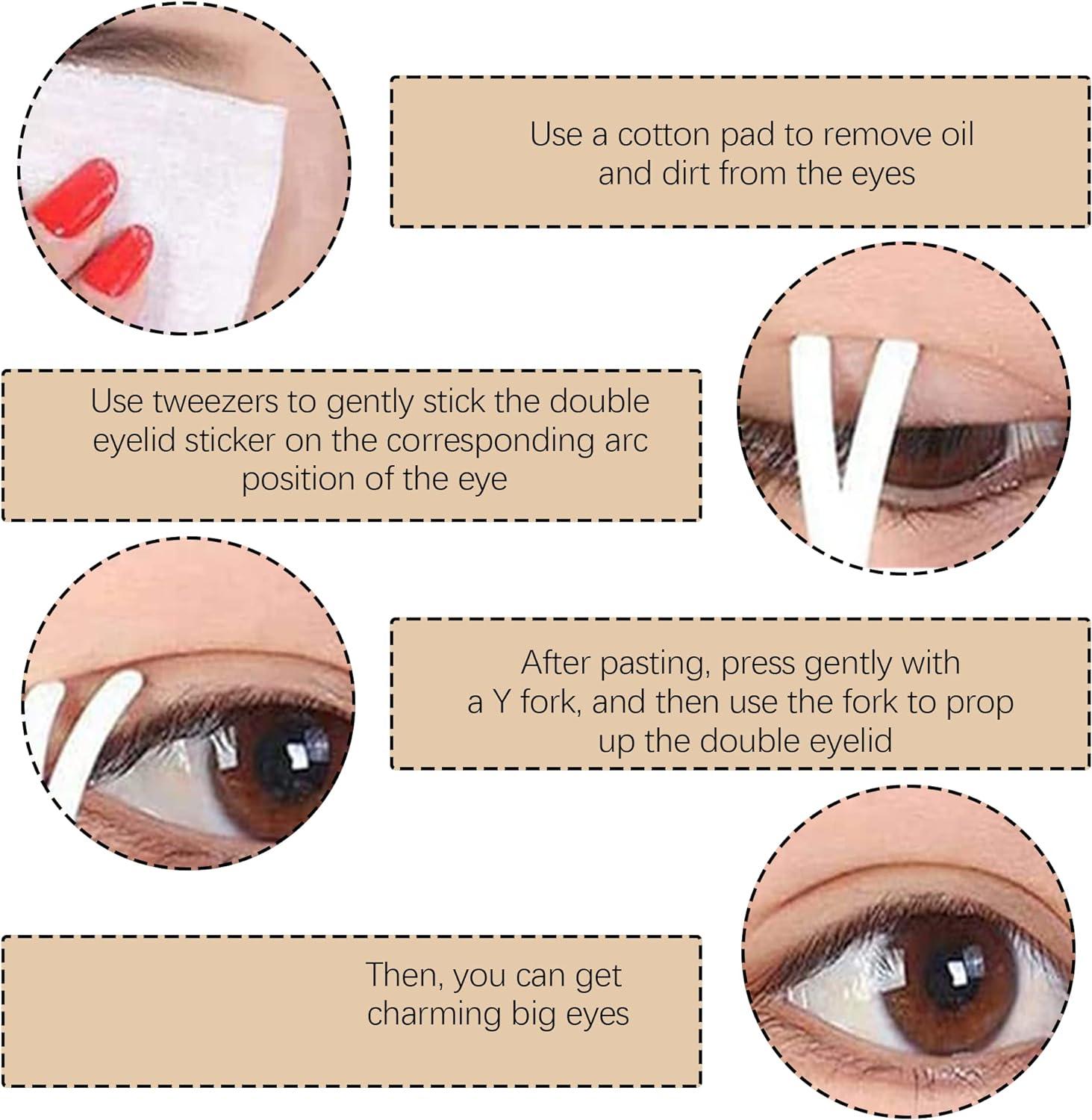 Use a cotton pad to remove oil and dirt from the eyes

Use tweezers to gently stick the double eyelid sticker on the corresponding arc position of the eye

After pasting, press gently with a Y fork, and then use the fork to prop up the double eyelid

Then, you can get charming big eyes