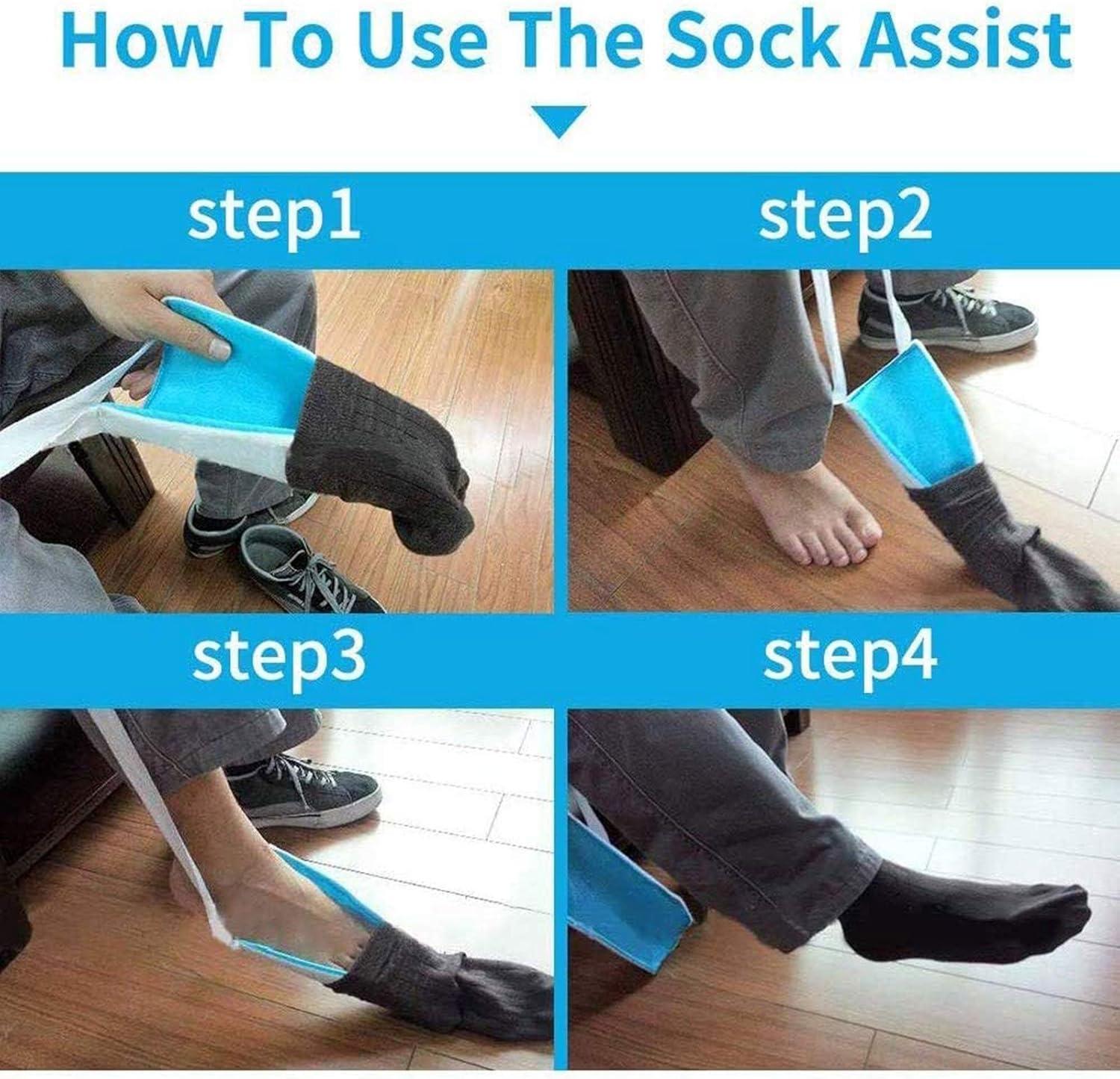 How To Use The Sock Assist

step1

step2

step3

step4