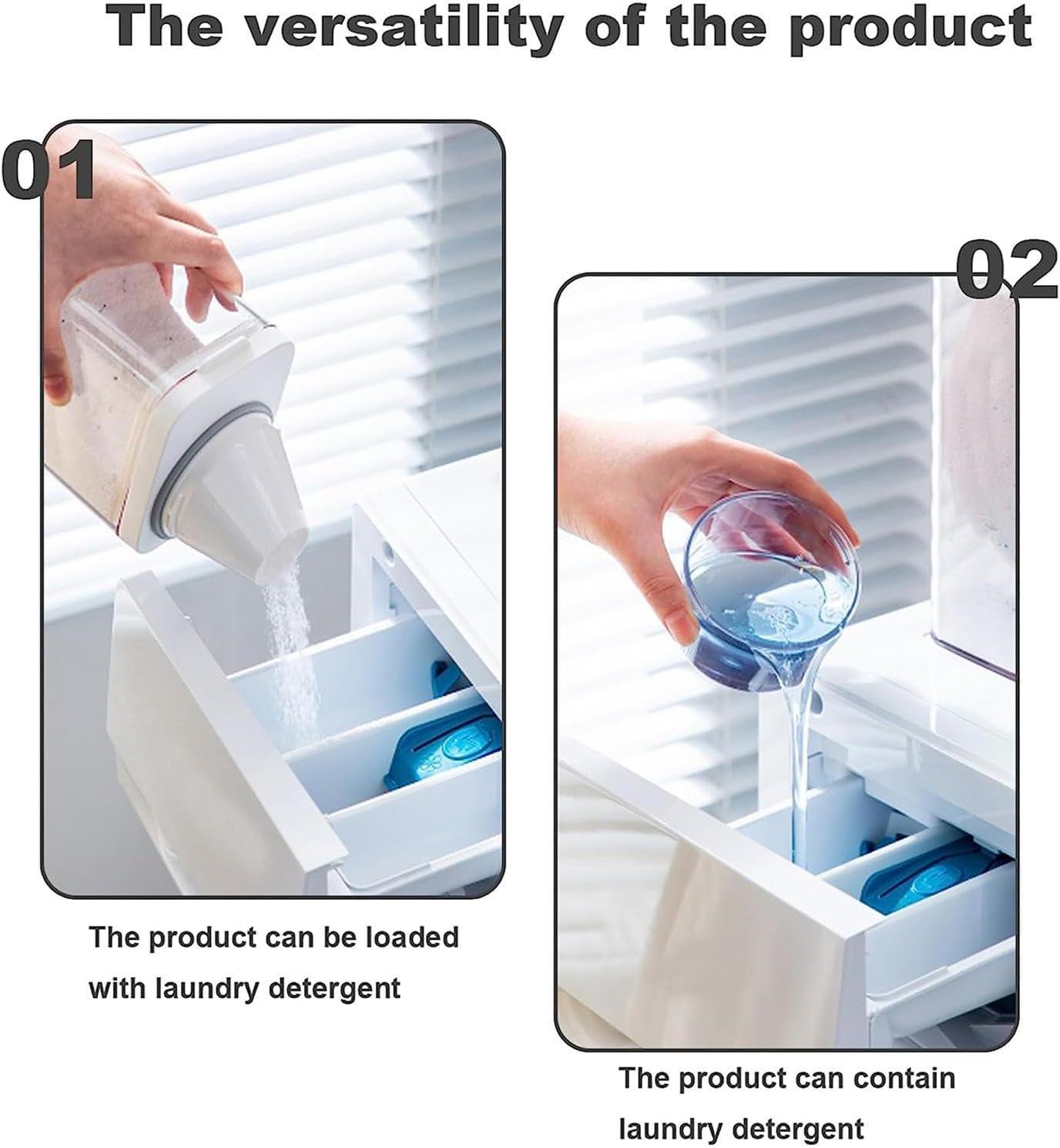 The versatility of the product

01

The product can be loaded with laundry detergent

02

The product can contain laundry detergent