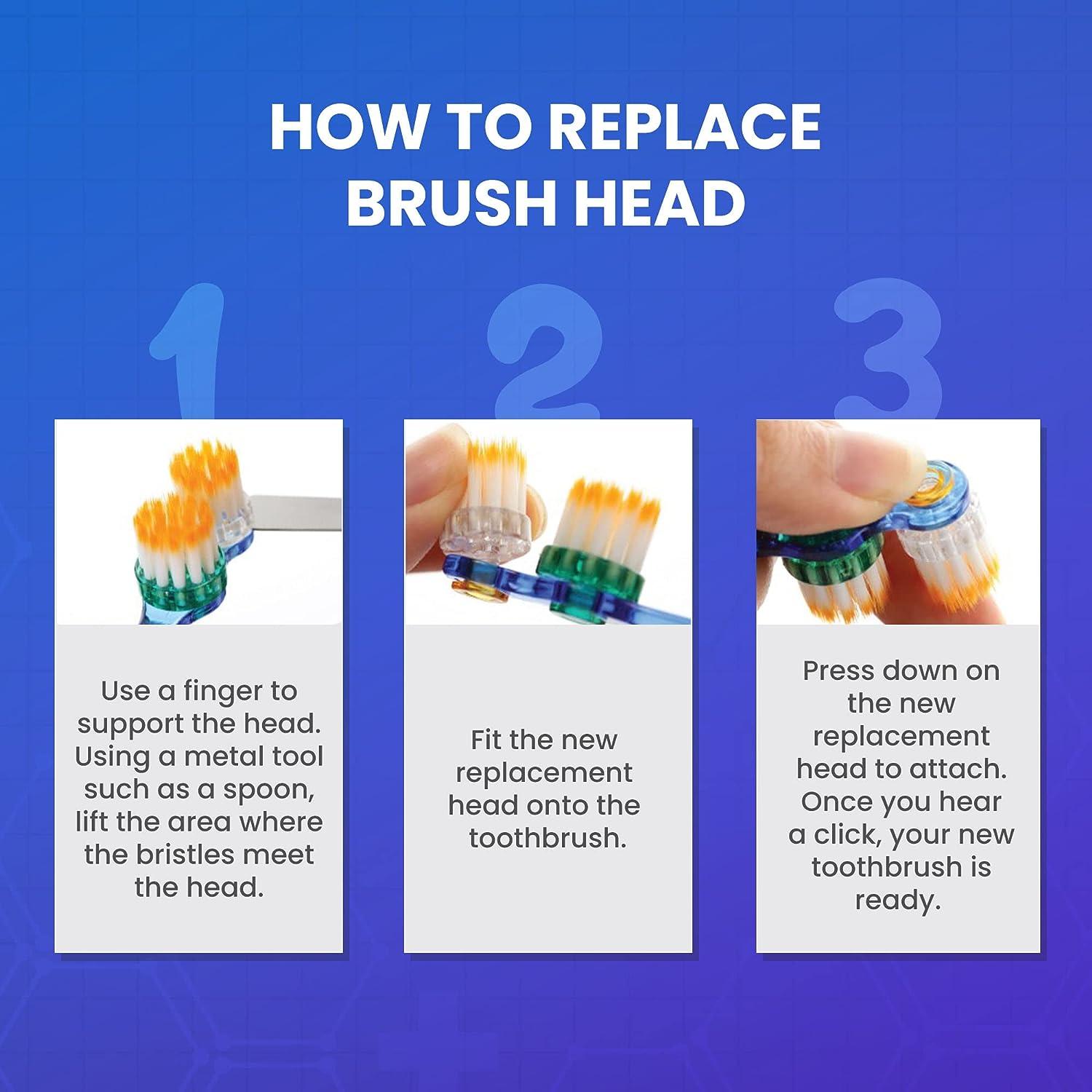 HOW TO REPLACE BRUSH HEAD

1

Use a finger to support the head. Using a metal tool such as a spoon, lift the area where the bristles meet the head.

2

Fit the new replacement head onto the toothbrush.

3

Press down on the new replacement head to attach. Once you hear a click, your new toothbrush is ready.