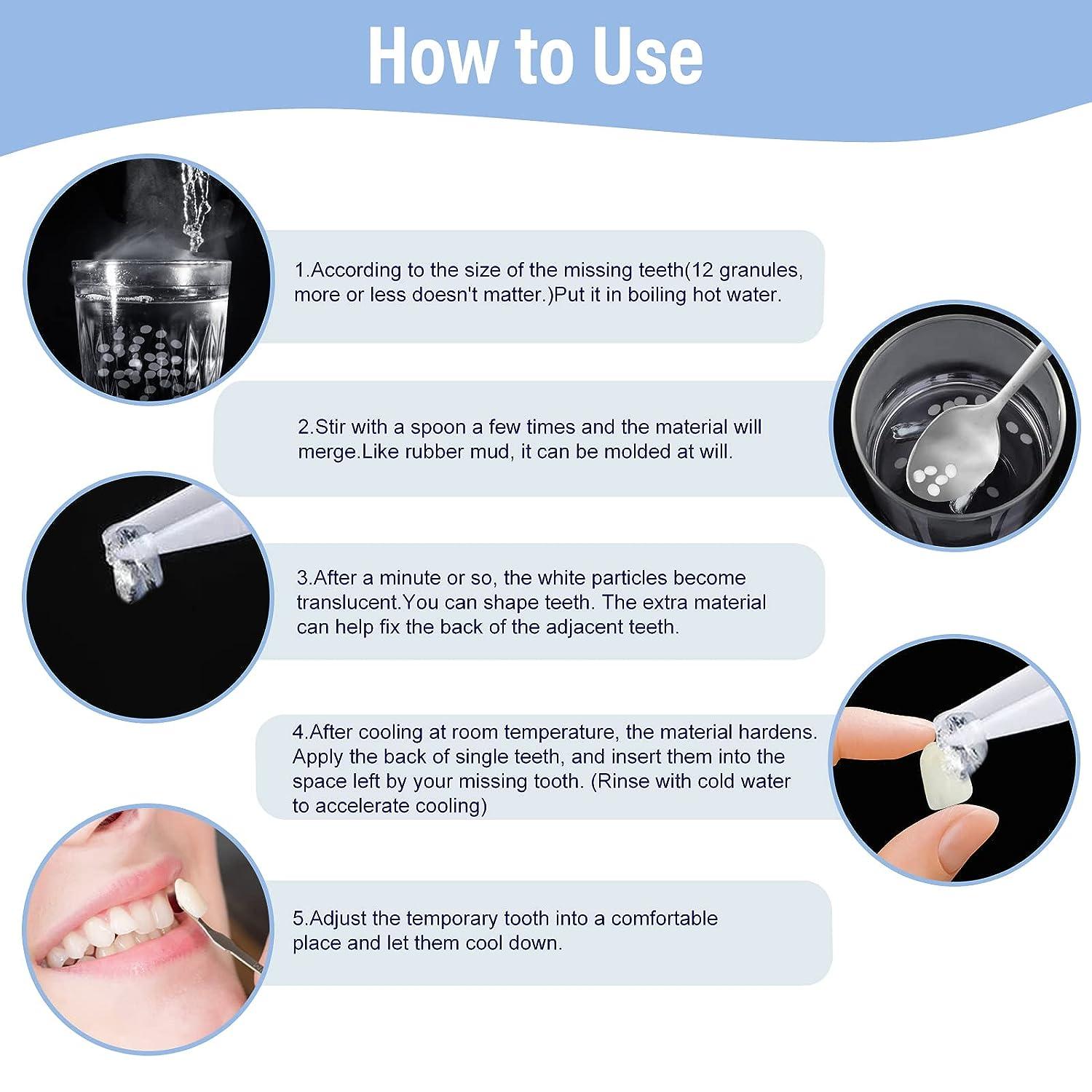 How to Use

1.According to the size of the missing teeth(12 granules, more or less doesn't matter.)Put it in boiling hot water.

2.Stir with a spoon a few times and the material will merge.Like rubber mud, it can be molded at will.

3.After a minute or so, the white particles become translucent.You can shape teeth. The extra material can help fix the back of the adjacent teeth.

4.After cooling at room temperature, the material hardens. Apply the back of single teeth, and insert them into the space left by your missing tooth. (Rinse with cold water to accelerate cooling)

5.Adjust the temporary tooth into a comfortable place and let them cool down.