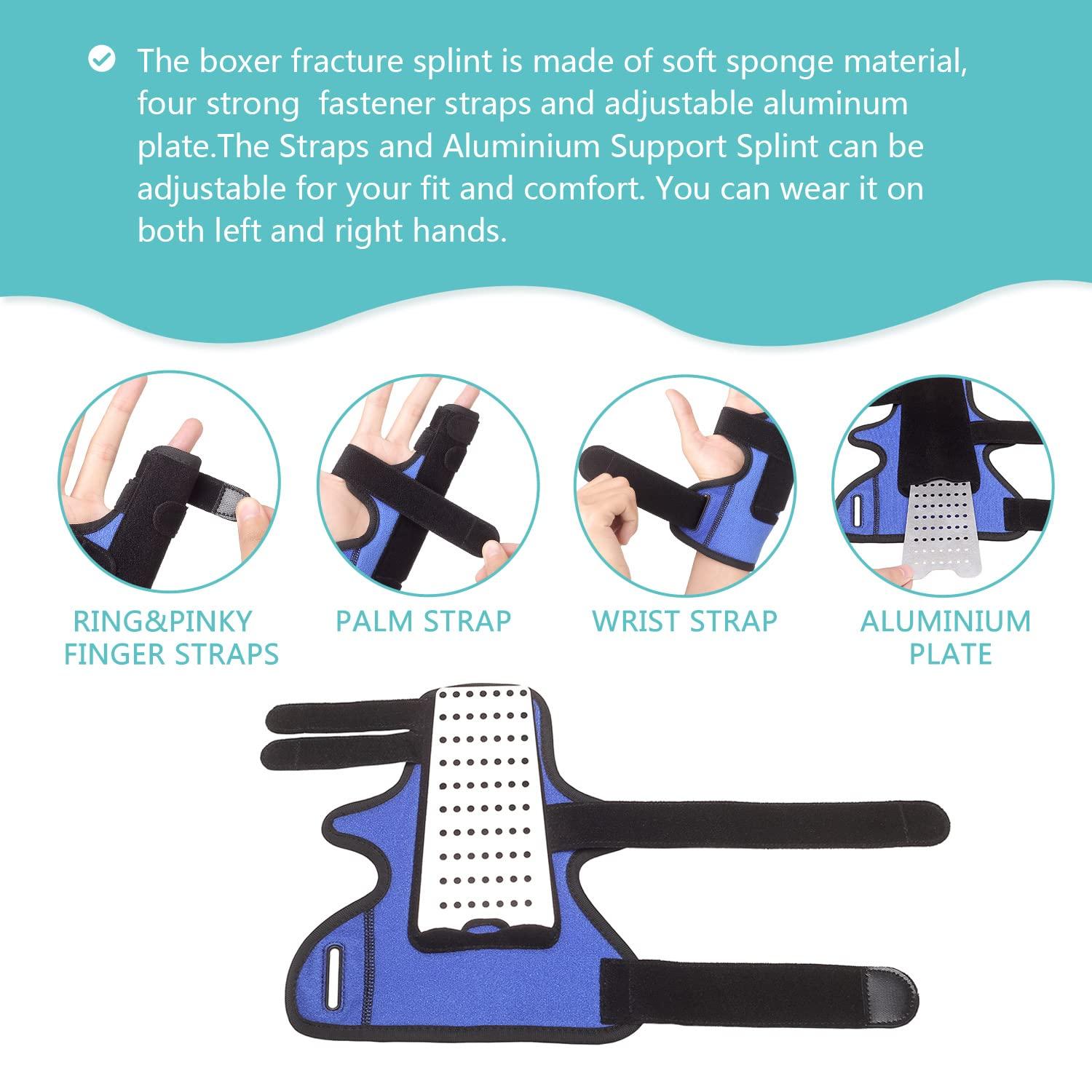 The boxer fracture splint is made of soft sponge material, four strong fastener straps and adjustable aluminum plate.The Straps and Aluminium Support Splint can be adjustable for your fit and comfort. You can wear it on both left and right hands.

RING&PINKY FINGER STRAPS

PALM STRAP

WRIST STRAP

ALUMINIUM PLATE