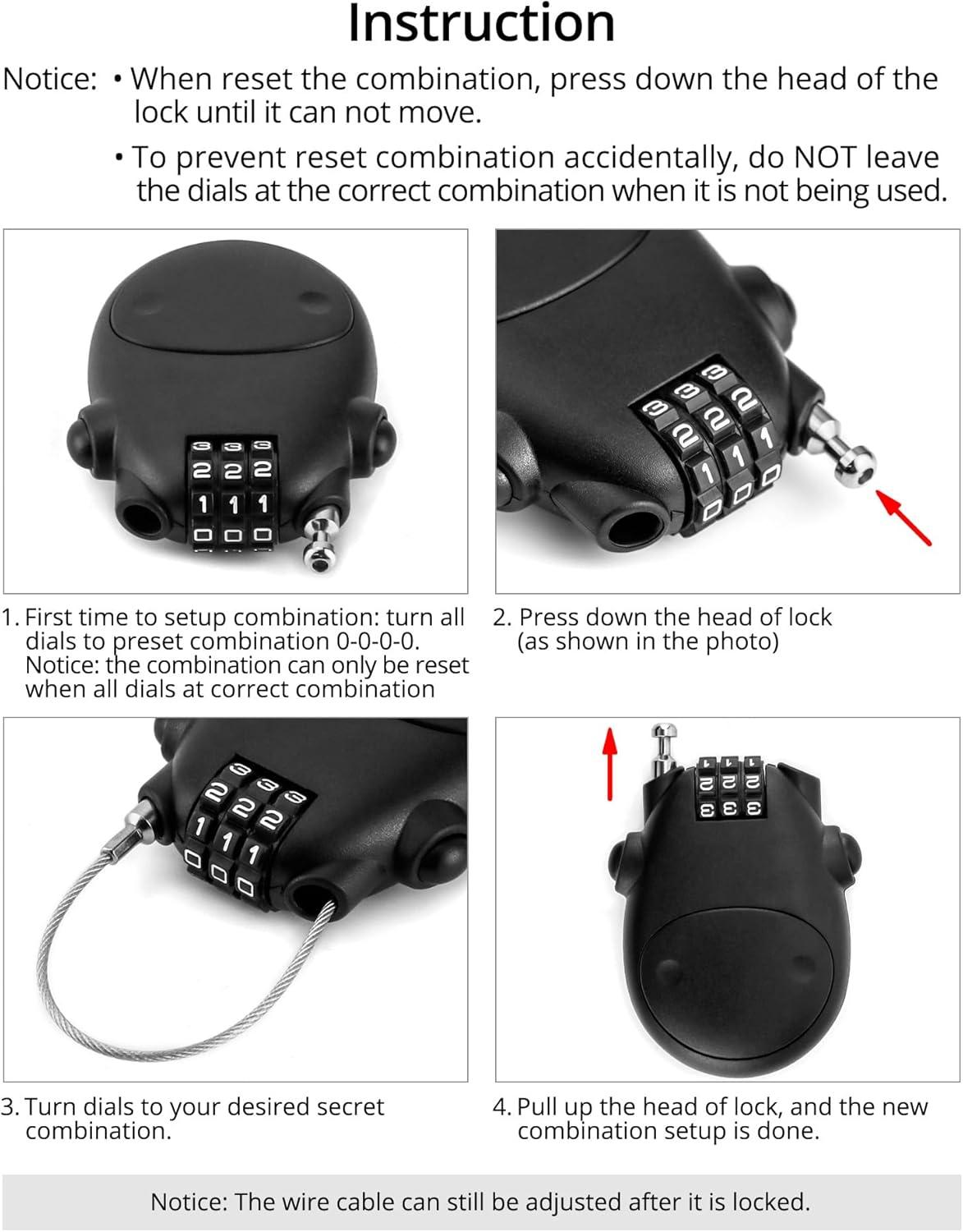 Instruction

Notice: • When reset the combination, press down the head of the lock until it can not move.

• To prevent reset combination accidentally, do NOT leave the dials at the correct combination when it is not being used.

3 3 3
2 2 2
1 1 1
0 0 0

3 3 3
2 2 2
1 1 1
0 0 0

1. First time to setup combination: turn all dials to preset combination 0-0-0-0. Notice: the combination can only be reset when all dials at correct combination

2. Press down the head of lock (as shown in the photo)

3 3 3
2 2 2
1 1 1
0 0 0

1 1 1
2 2 2
3 3 3

3. Turn dials to your desired secret combination.

4. Pull up the head of lock, and the new combination setup is done.

Notice: The wire cable can still be adjusted after it is locked.