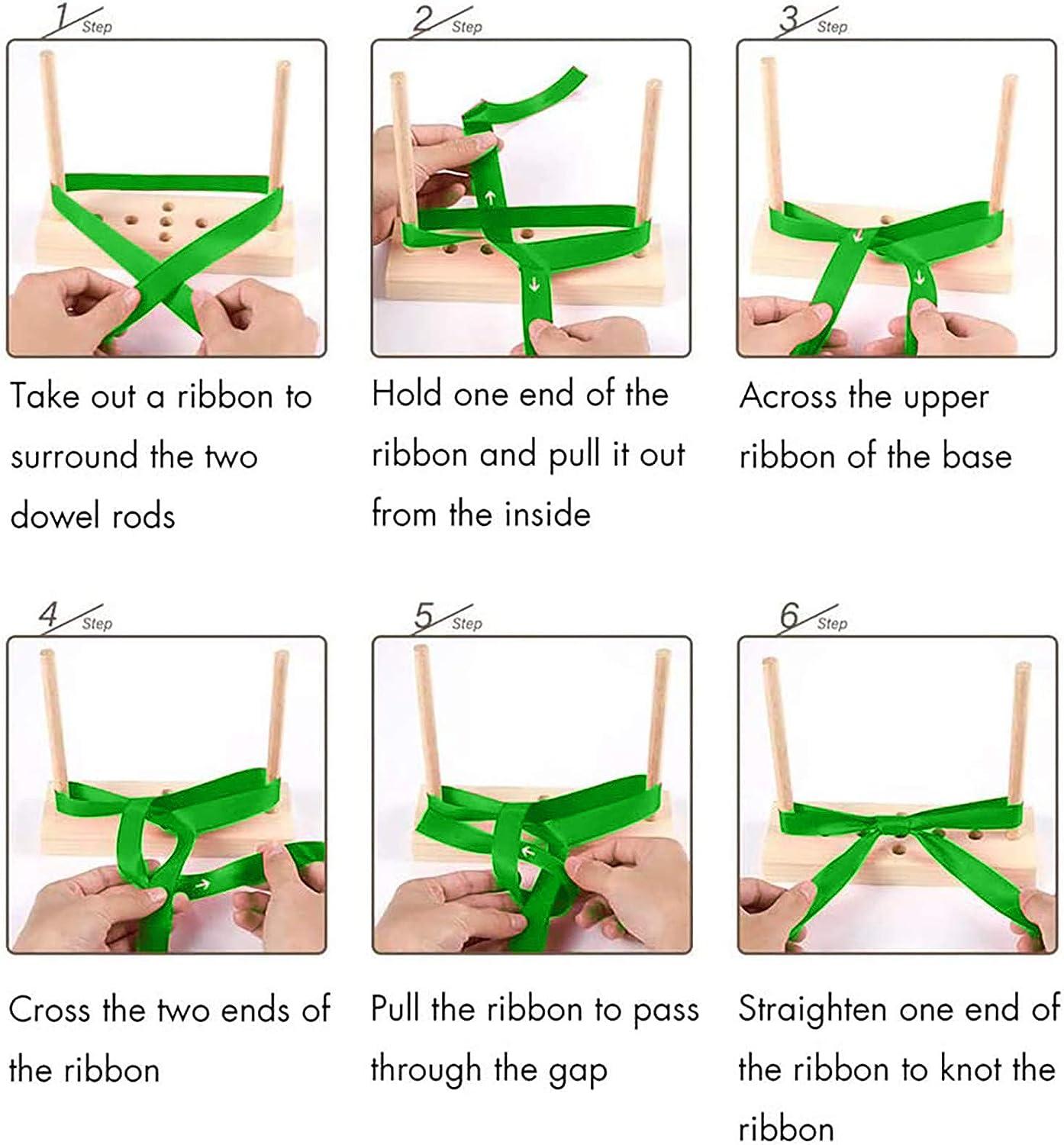 1 Step

Take out a ribbon to surround the two dowel rods

2 Step

Hold one end of the ribbon and pull it out from the inside

3 Step

Across the upper ribbon of the base

4 Step

Cross the two ends of the ribbon

5 Step

Pull the ribbon to pass through the gap

6 Step

Straighten one end of the ribbon to knot the ribbon