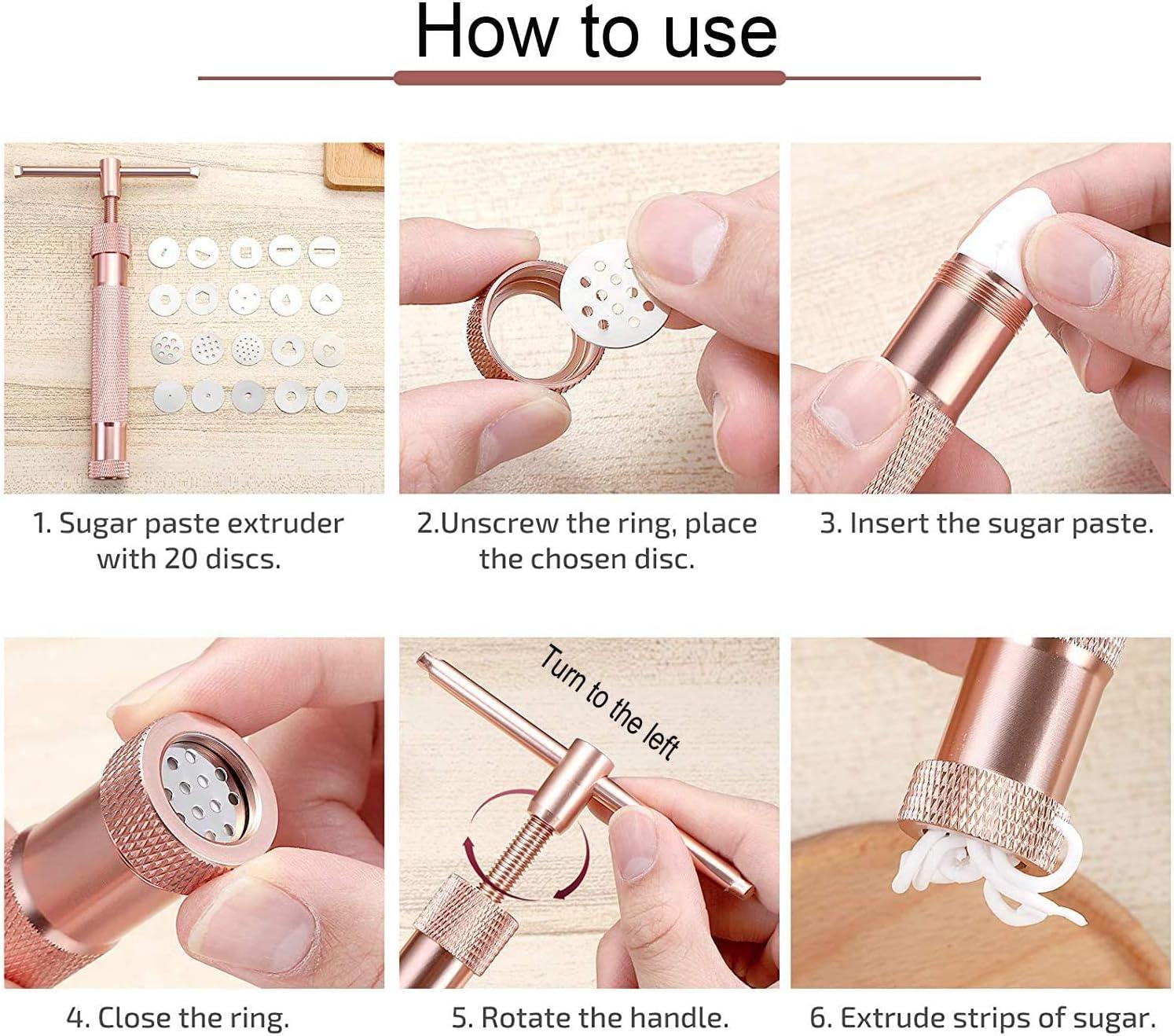 How to use

1. Sugar paste extruder with 20 discs.

2.Unscrew the ring, place the chosen disc.

3. Insert the sugar paste.

4. Close the ring.

Turn to the left

5. Rotate the handle.

6. Extrude strips of sugar.