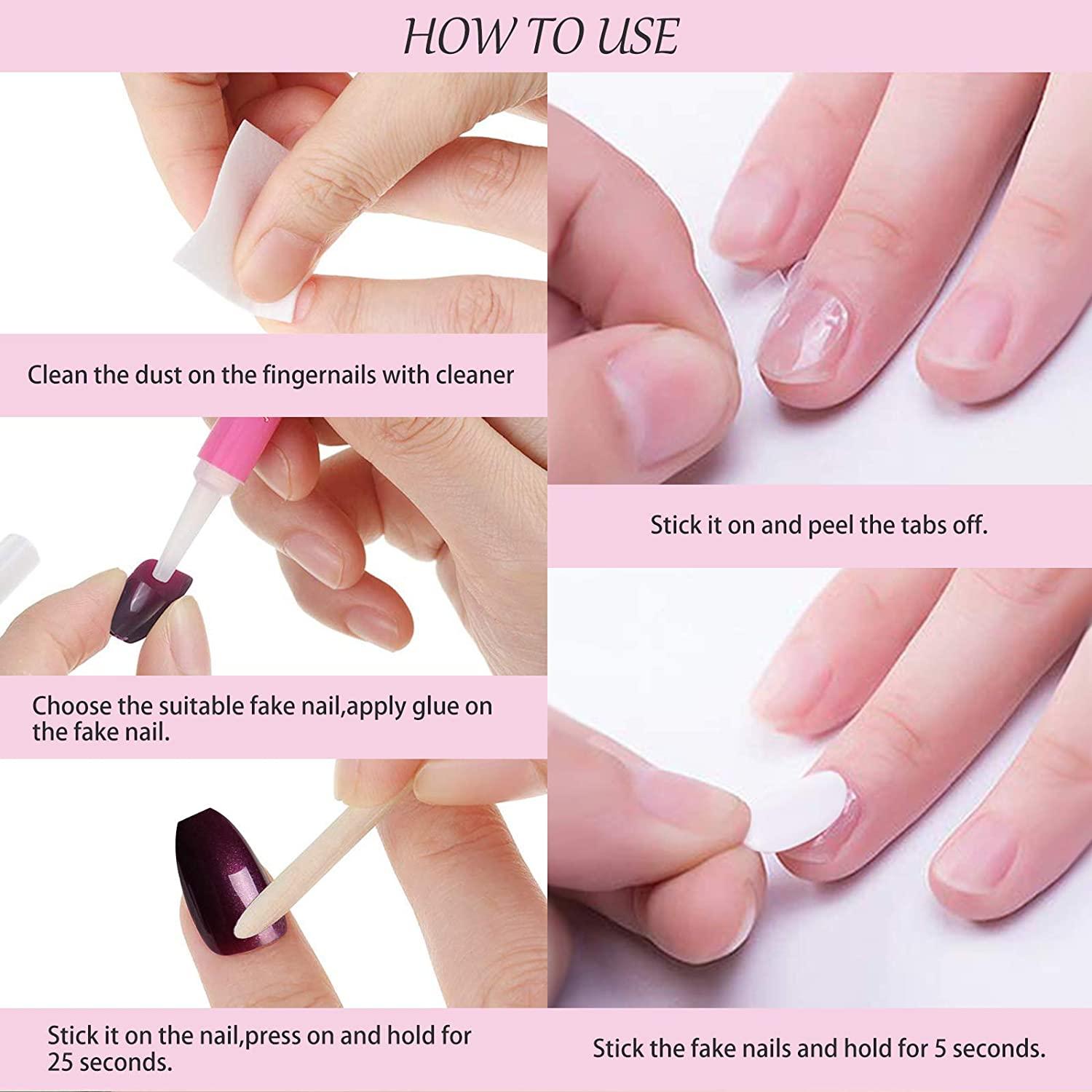 HOW TO USE

Clean the dust on the fingernails with cleaner

Choose the suitable fake nail,apply glue on the fake nail.

Stick it on the nail,press on and hold for 25 seconds.

Stick it on and peel the tabs off.

Stick the fake nails and hold for 5 seconds.