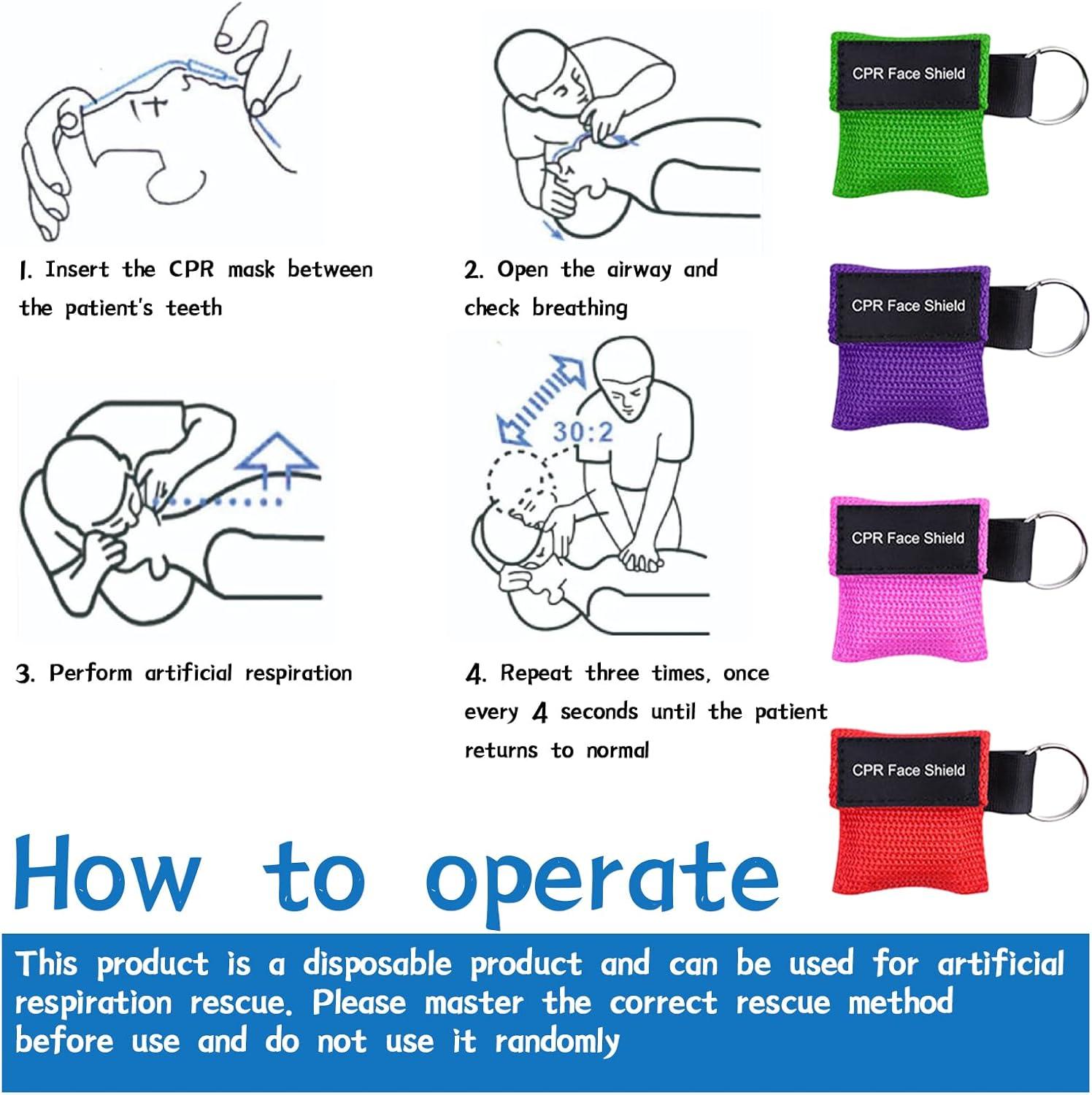 1. Insert the CPR mask between the patient's teeth

2. Open the airway and check breathing

CPR Face Shield

CPR Face Shield

30:2

3. Perform artificial respiration

4. Repeat three times, once every 4 seconds until the patient returns to normal

CPR Face Shield

CPR Face Shield

How to operate

This product is a disposable product and can be used for artificial respiration rescue. Please master the correct rescue method before use and do not use it randomly