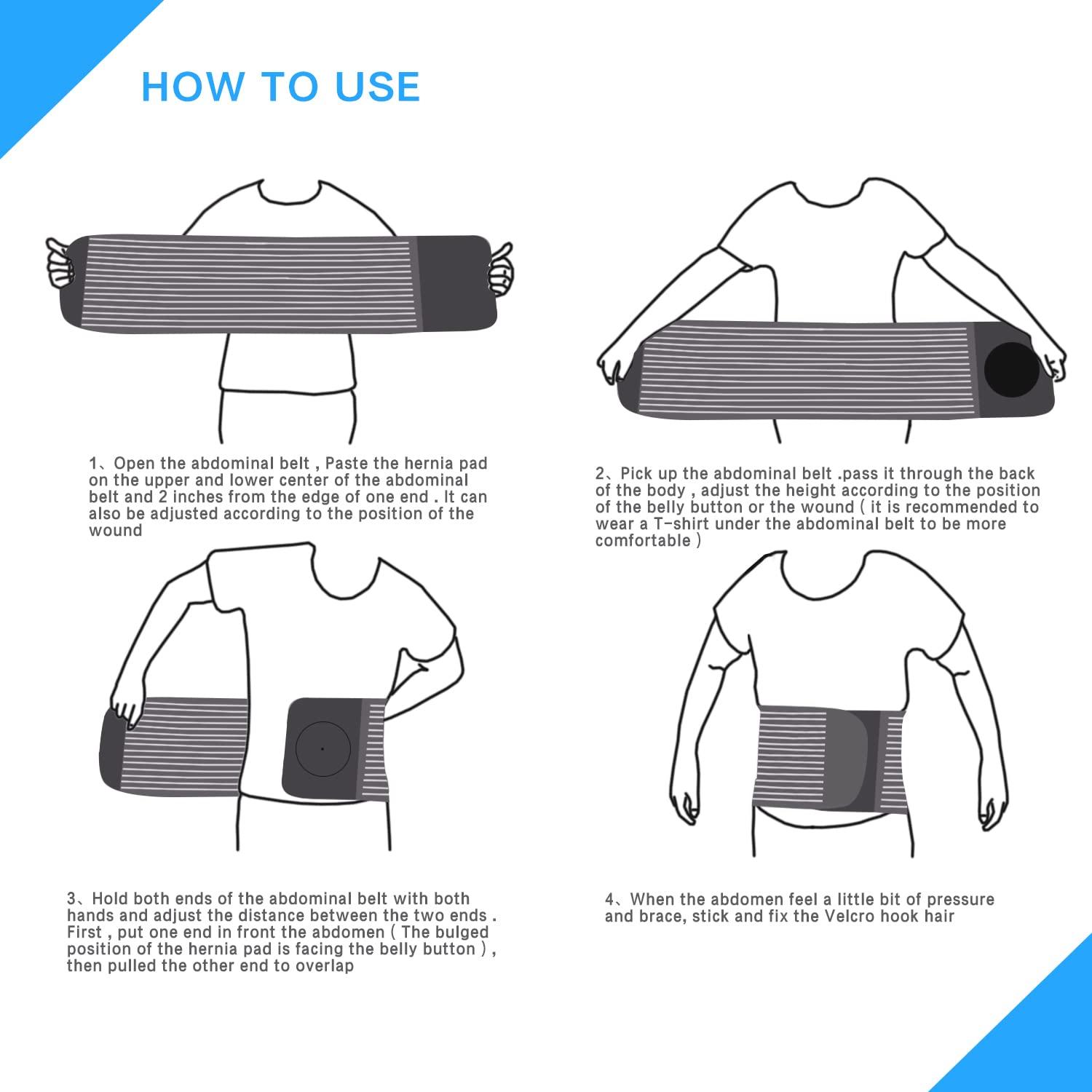 HOW TO USE

1、Open the abdominal belt , Paste the hernia pad on the upper and lower center of the abdominal belt and 2 inches from the edge of one end . It can also be adjusted according to the position of the wound

2、Pick up the abdominal belt .pass it through the back of the body , adjust the height according to the position of the belly button or the wound ( it is recommended to wear a T-shirt under the abdominal belt to be more comfortable )

3、Hold both ends of the abdominal belt with both hands and adjust the distance between the two ends . First , put one end in front the abdomen ( The bulged position of the hernia pad is facing the belly button ) , then pulled the other end to overlap

4、When the abdomen feel a little bit of pressure and brace, stick and fix the Velcro hook hair