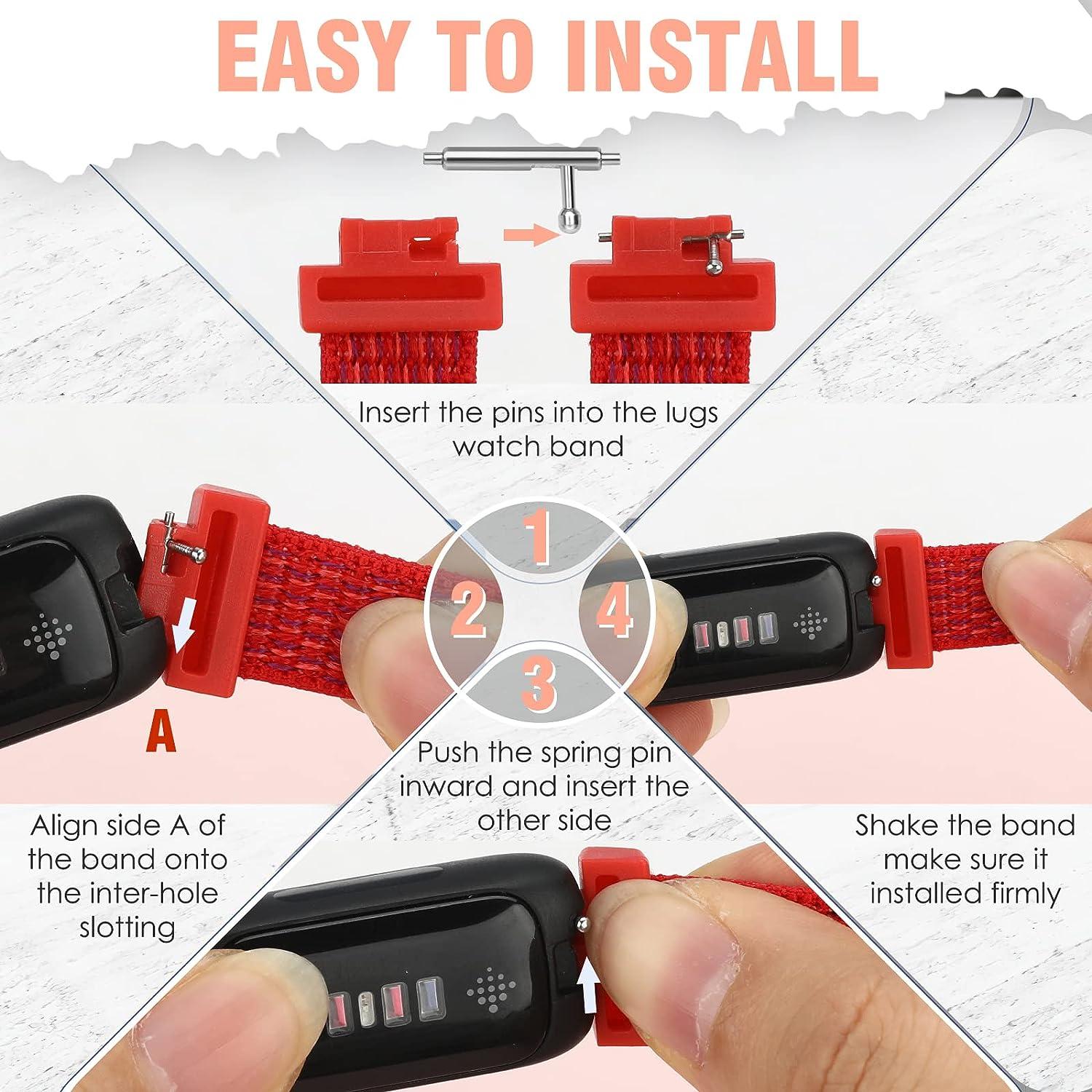 EASY TO INSTALL

Insert the pins into the lugs watch band

1

2

4

3

A

Push the spring pin inward and insert the other side

Align side A of the band onto the inter-hole slotting

Shake the band make sure it installed firmly