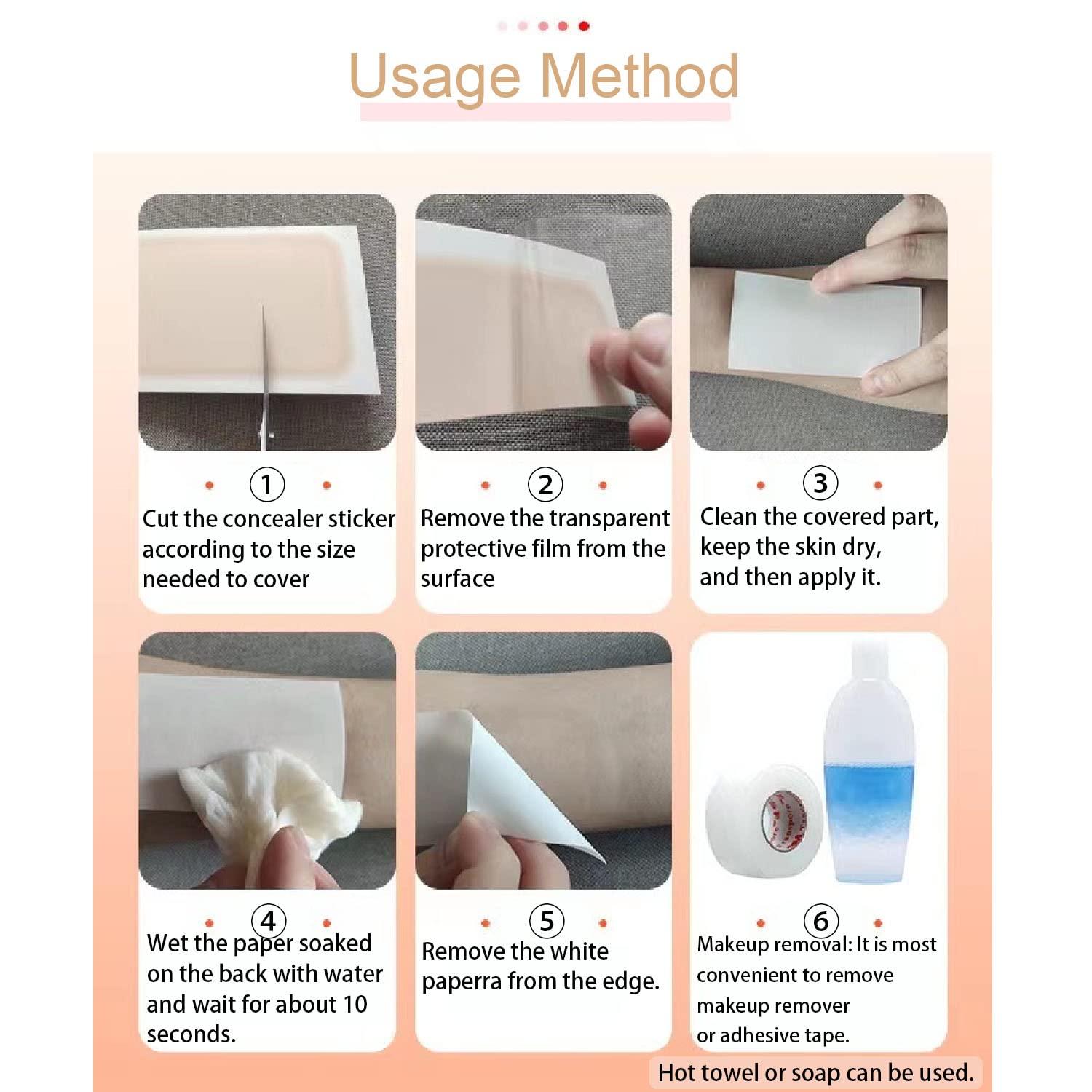 Usage Method

①
Cut the concealer sticker according to the size needed to cover

②
Remove the transparent protective film from the surface

③
Clean the covered part, keep the skin dry, and then apply it.

④
Wet the paper soaked on the back with water and wait for about 10 seconds.

⑤
Remove the white paperra from the edge.

⑥
Makeup removal: It is most convenient to remove makeup remover or adhesive tape.

Hot towel or soap can be used.