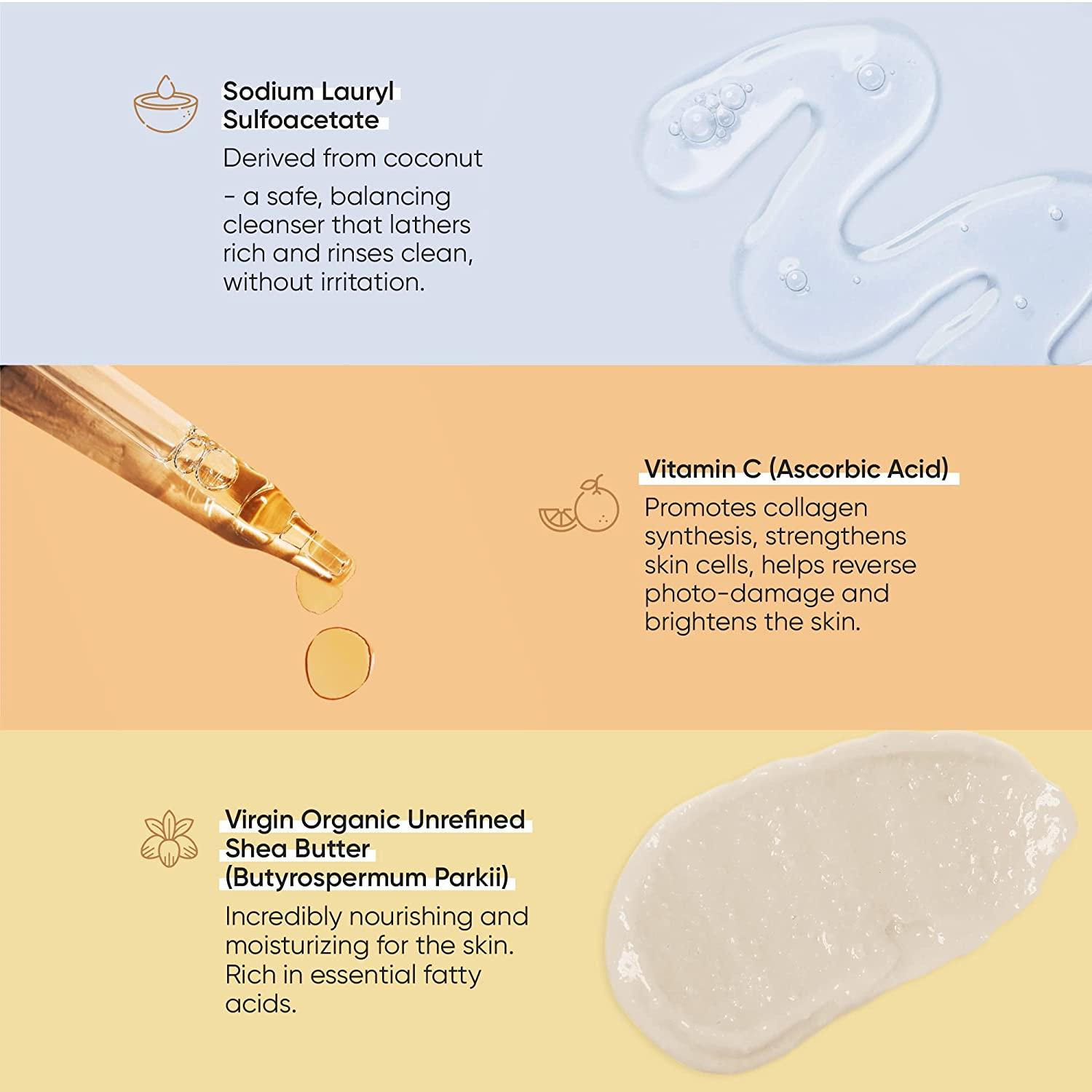 Sodium Lauryl Sulfoacetate

Derived from coconut

- a safe, balancing cleanser that lathers rich and rinses clean, without irritation.

Vitamin C (Ascorbic Acid)

Promotes collagen synthesis, strengthens skin cells, helps reverse photo-damage and brightens the skin.

Virgin Organic Unrefined Shea Butter (Butyrospermum Parkii)

Incredibly nourishing and moisturizing for the skin. Rich in essential fatty acids.