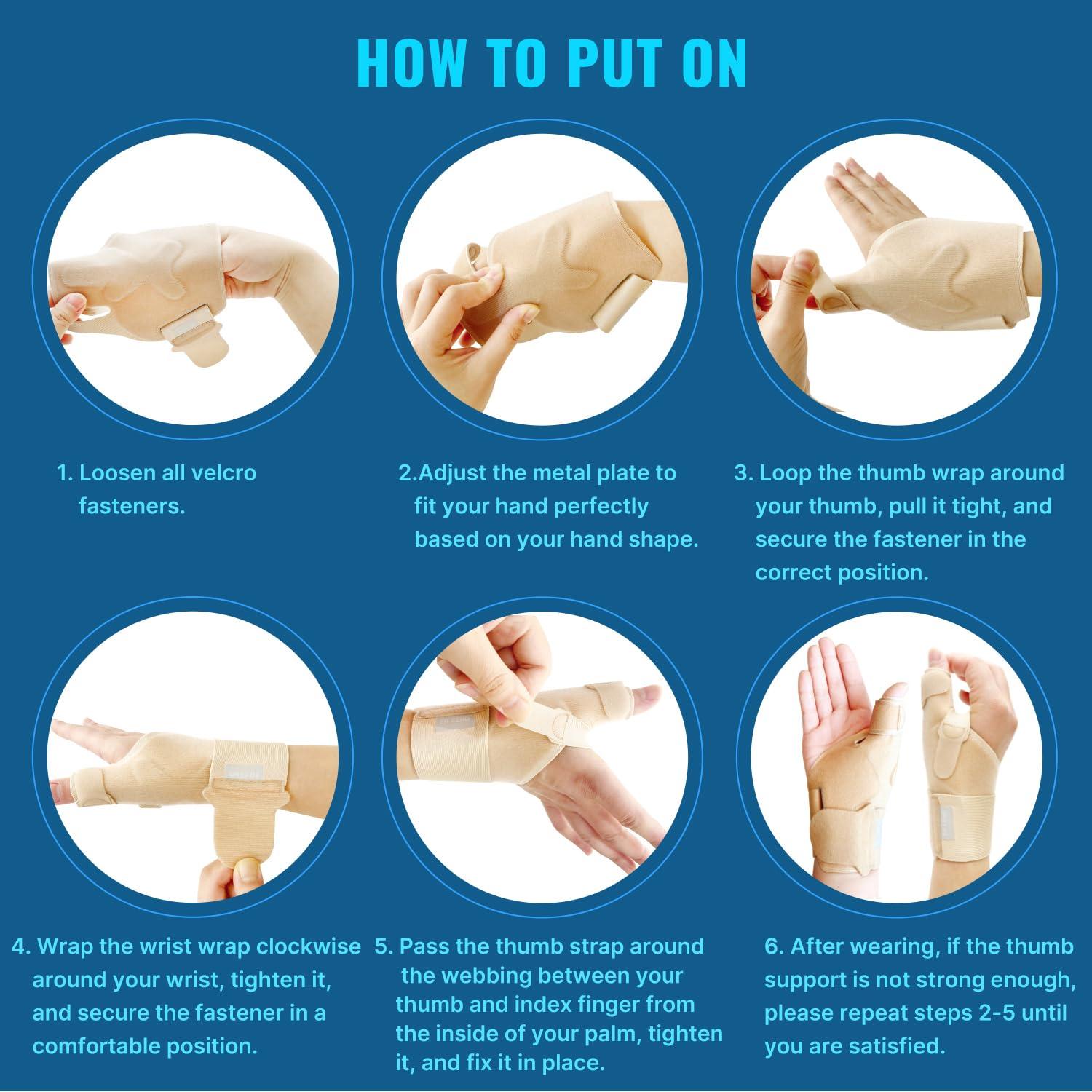 HOW TO PUT ON

1. Loosen all velcro fasteners.

2.Adjust the metal plate to fit your hand perfectly based on your hand shape.

3. Loop the thumb wrap around your thumb, pull it tight, and secure the fastener in the correct position.

4. Wrap the wrist wrap clockwise around your wrist, tighten it, and secure the fastener in a comfortable position.

5. Pass the thumb strap around the webbing between your thumb and index finger from the inside of your palm, tighten it, and fix it in place.

6. After wearing, if the thumb support is not strong enough, please repeat steps 2-5 until you are satisfied.