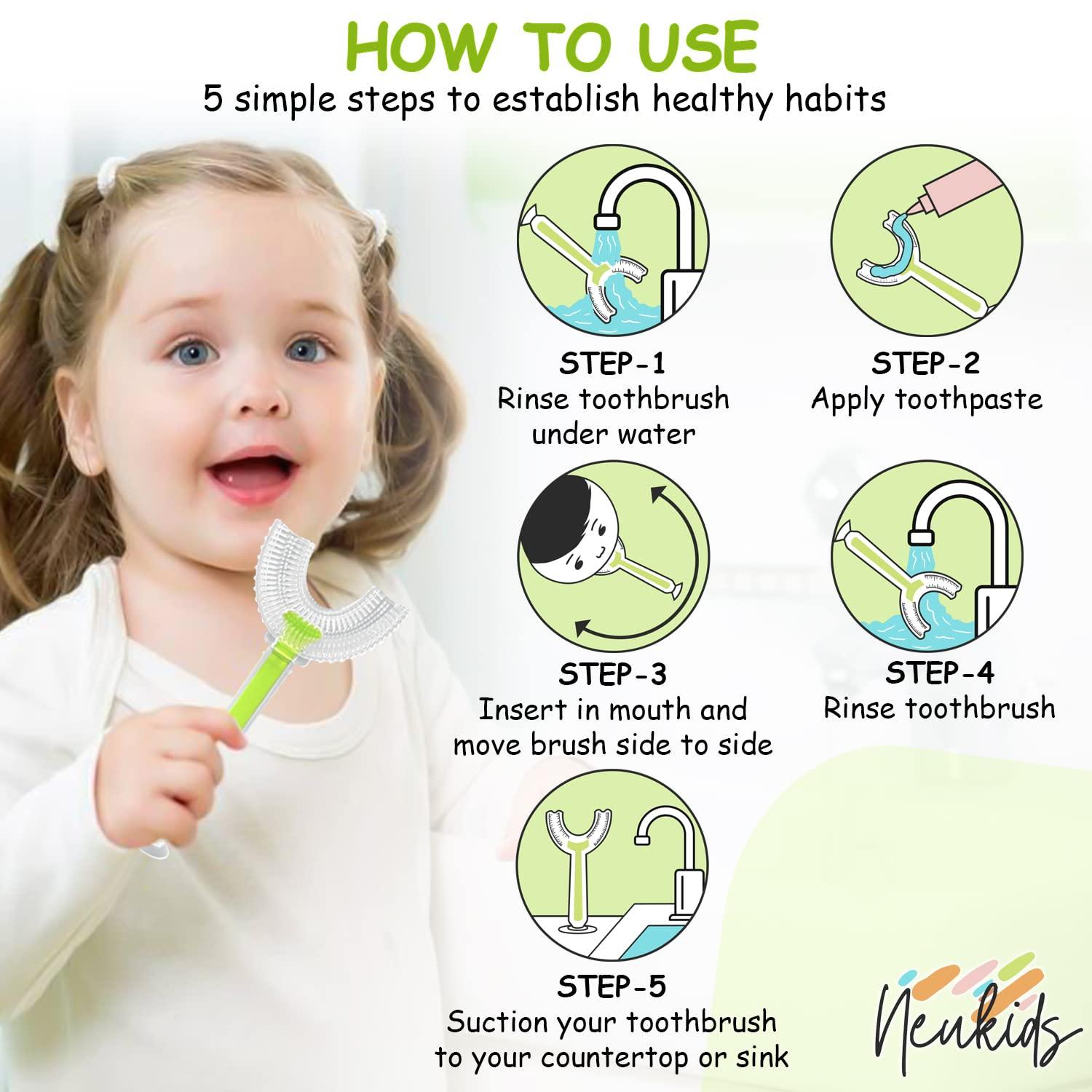 HOW TO USE
5 simple steps to establish healthy habits

STEP-1
Rinse toothbrush under water

STEP-2
Apply toothpaste

STEP-3
Insert in mouth and move brush side to side

STEP-4
Rinse toothbrush

STEP-5
Suction your toothbrush to your countertop or sink

Neukids