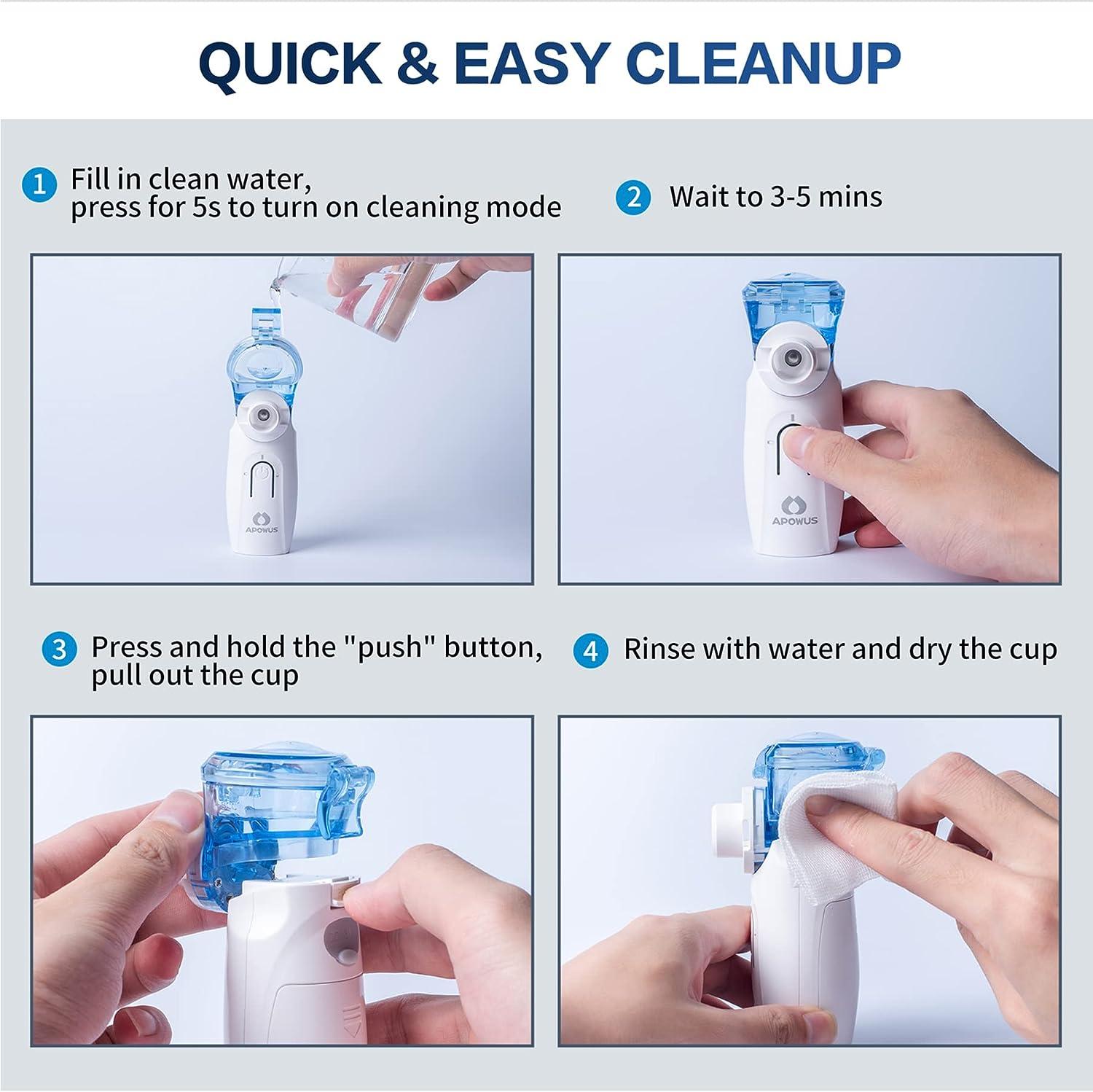 QUICK & EASY CLEANUP

1 Fill in clean water, press for 5s to turn on cleaning mode

2 Wait to 3-5 mins

APOWUS

APOWUS

3 Press and hold the "push" button, pull out the cup

4 Rinse with water and dry the cup