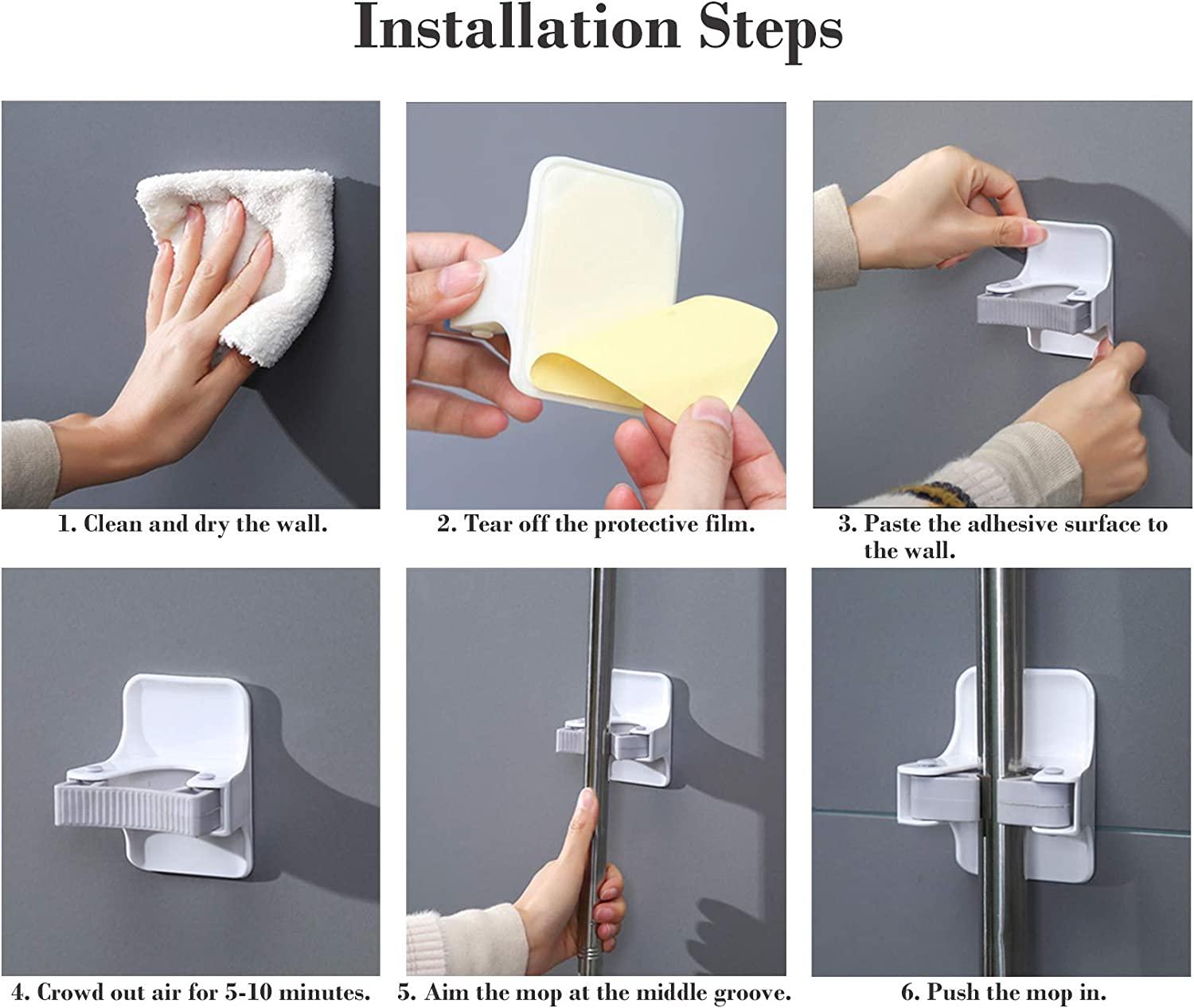 Installation Steps

1. Clean and dry the wall.

2. Tear off the protective film.

3. Paste the adhesive surface to the wall.

4. Crowd out air for 5-10 minutes.

5. Aim the mop at the middle groove.

6. Push the mop in.