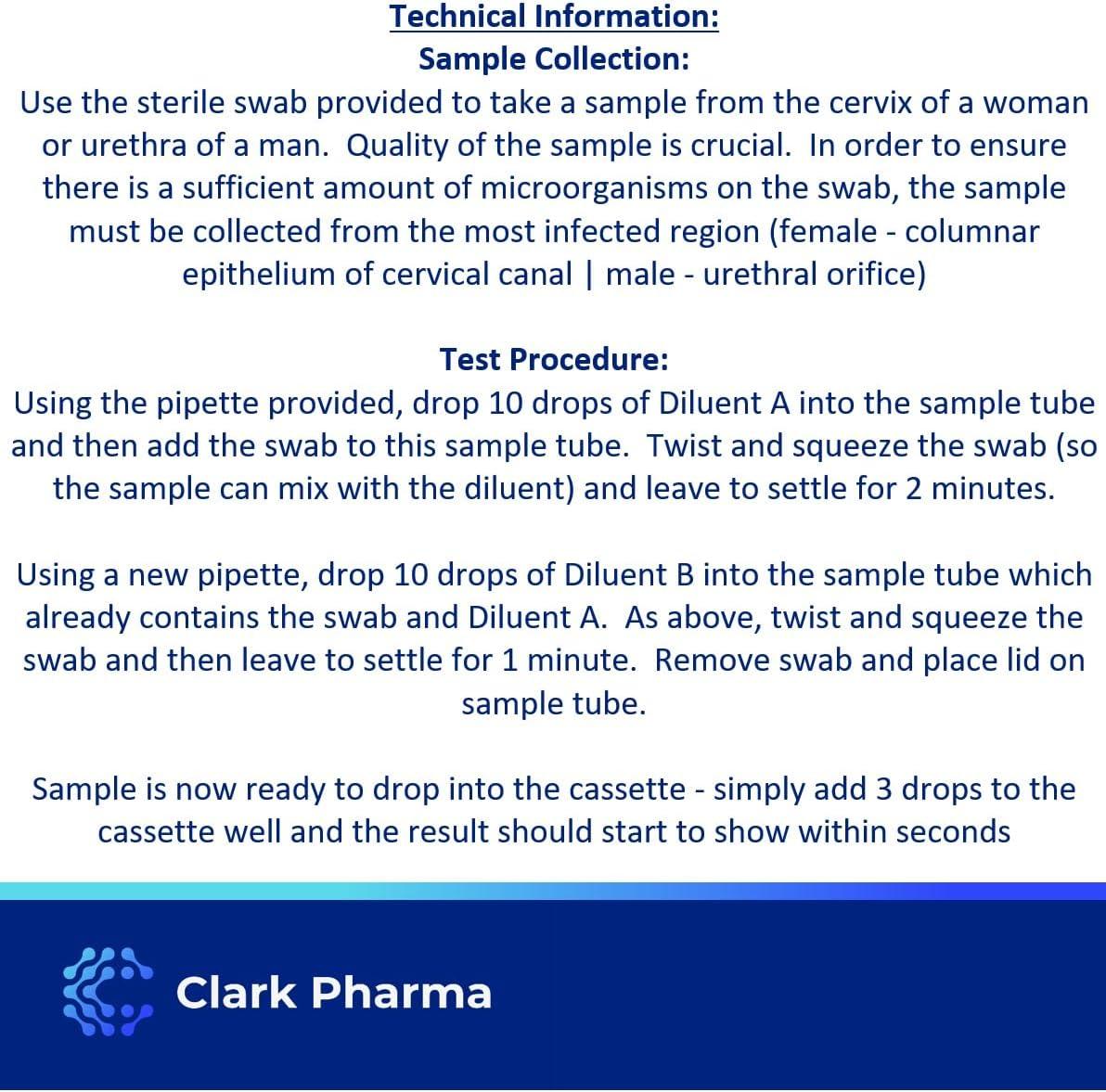 Technical Information:
Sample Collection:
Use the sterile swab provided to take a sample from the cervix of a woman or urethra of a man. Quality of the sample is crucial. In order to ensure there is a sufficient amount of microorganisms on the swab, the sample must be collected from the most infected region (female - columnar epithelium of cervical canal | male - urethral orifice)

Test Procedure:
Using the pipette provided, drop 10 drops of Diluent A into the sample tube and then add the swab to this sample tube. Twist and squeeze the swab (so the sample can mix with the diluent) and leave to settle for 2 minutes.

Using a new pipette, drop 10 drops of Diluent B into the sample tube which already contains the swab and Diluent A. As above, twist and squeeze the swab and then leave to settle for 1 minute. Remove swab and place lid on sample tube.

Sample is now ready to drop into the cassette - simply add 3 drops to the cassette well and the result should start to show within seconds

Clark Pharma