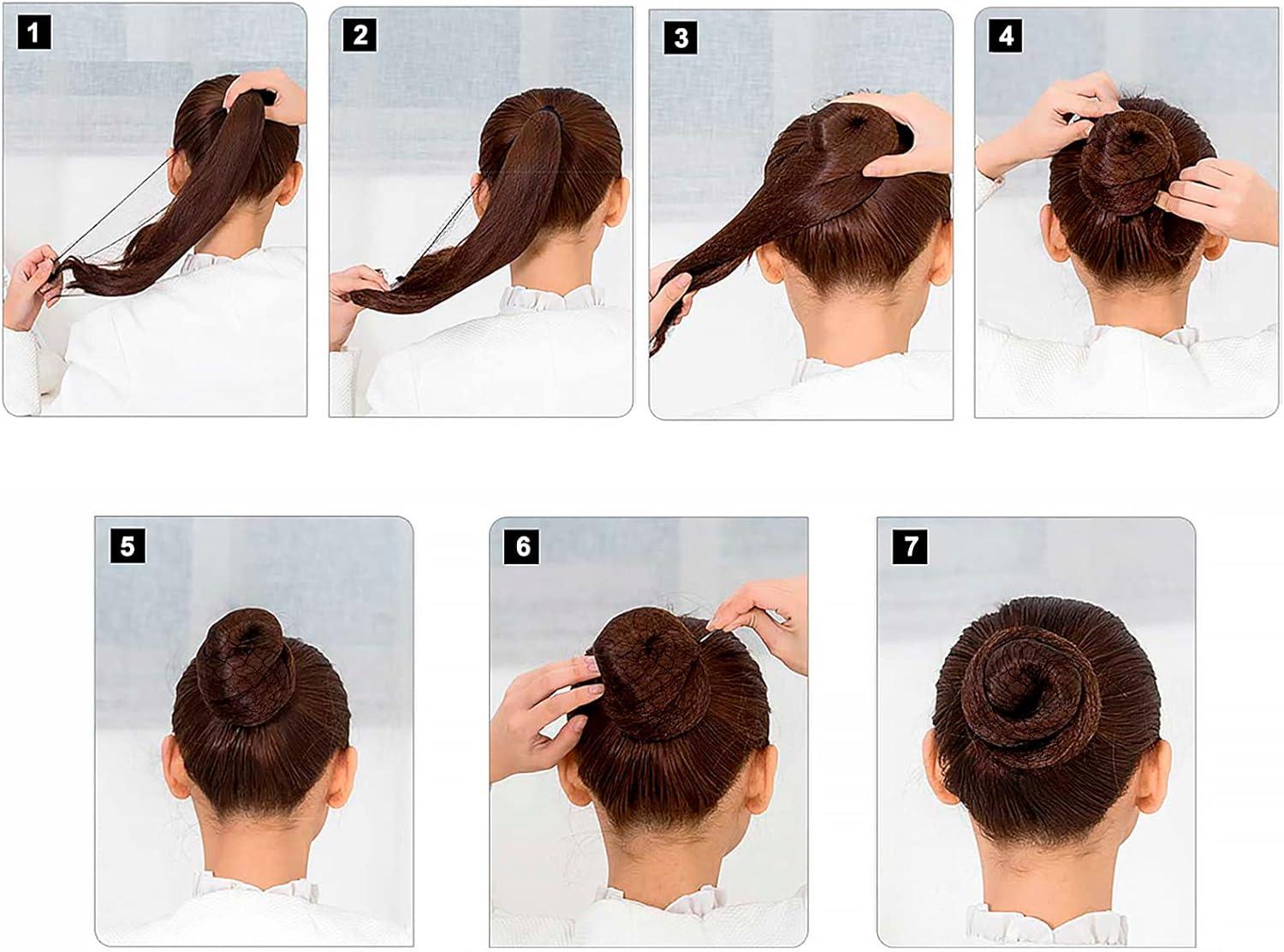 1

2

3

4

5

6

7