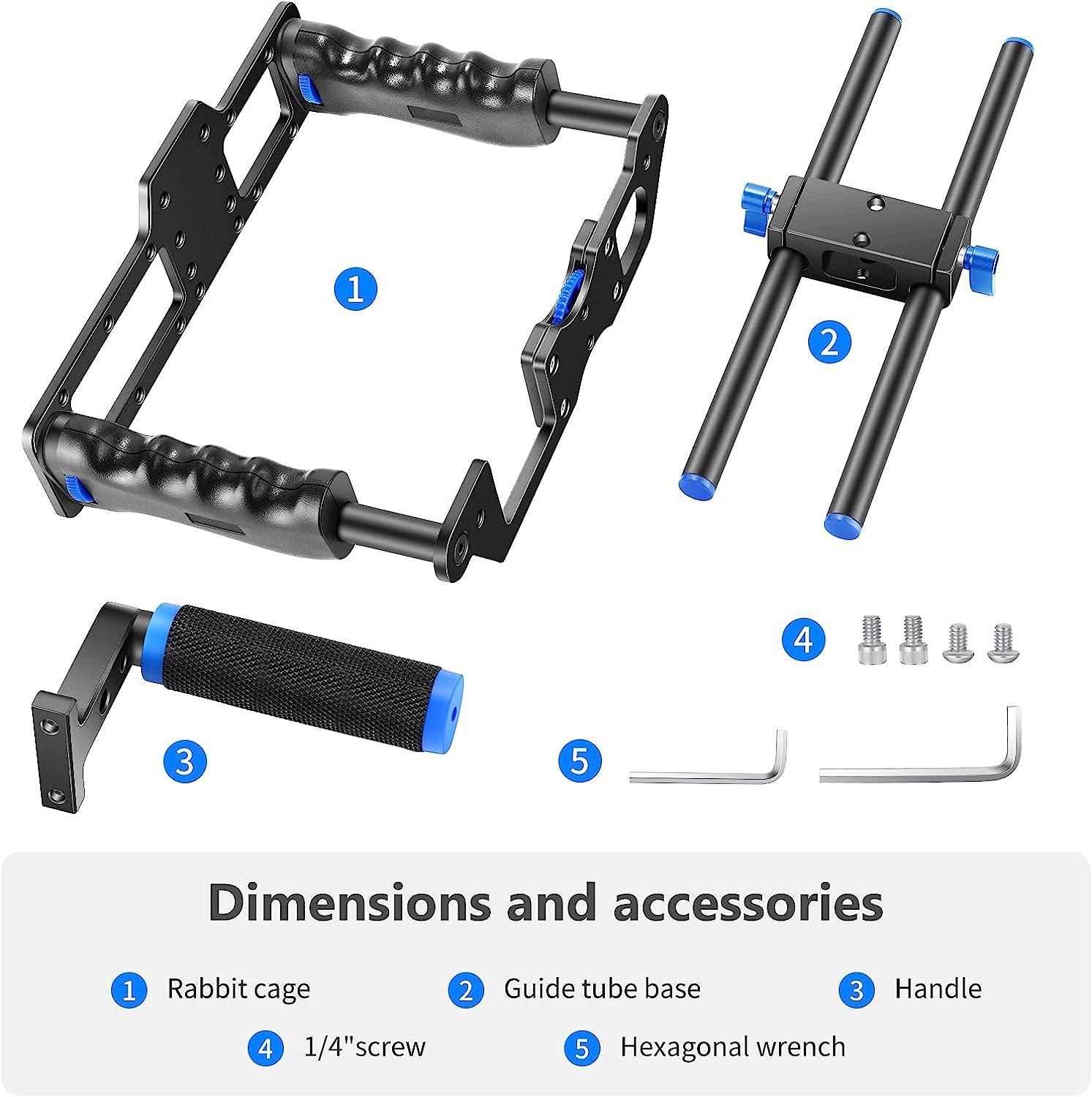 1

2

4

3

5

Dimensions and accessories

1 Rabbit cage
2 Guide tube base
3 Handle
4 1/4"screw
5 Hexagonal wrench