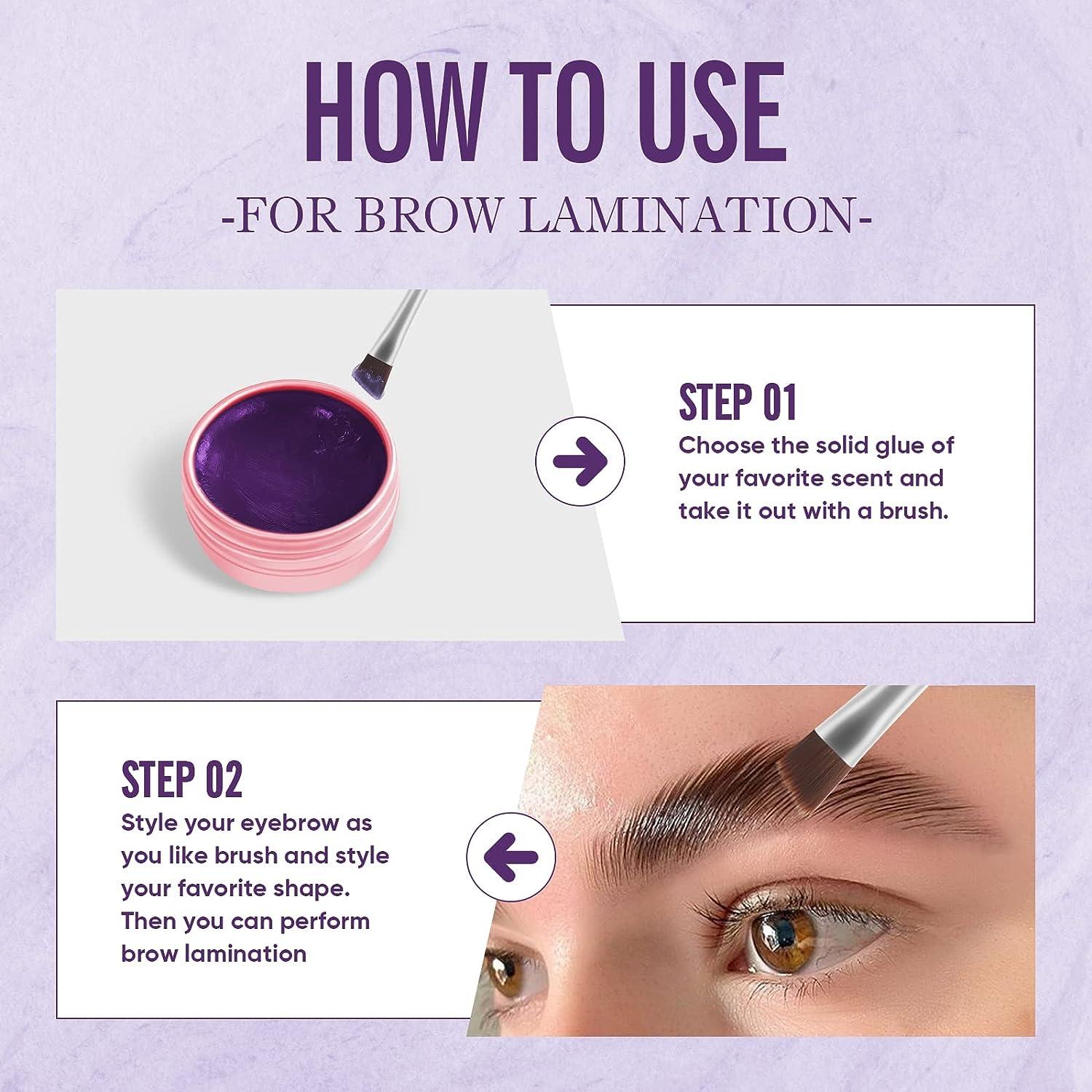 HOW TO USE

-FOR BROW LAMINATION-

STEP 01

Choose the solid glue of your favorite scent and take it out with a brush.

STEP 02

Style your eyebrow as you like brush and style your favorite shape. Then you can perform brow lamination