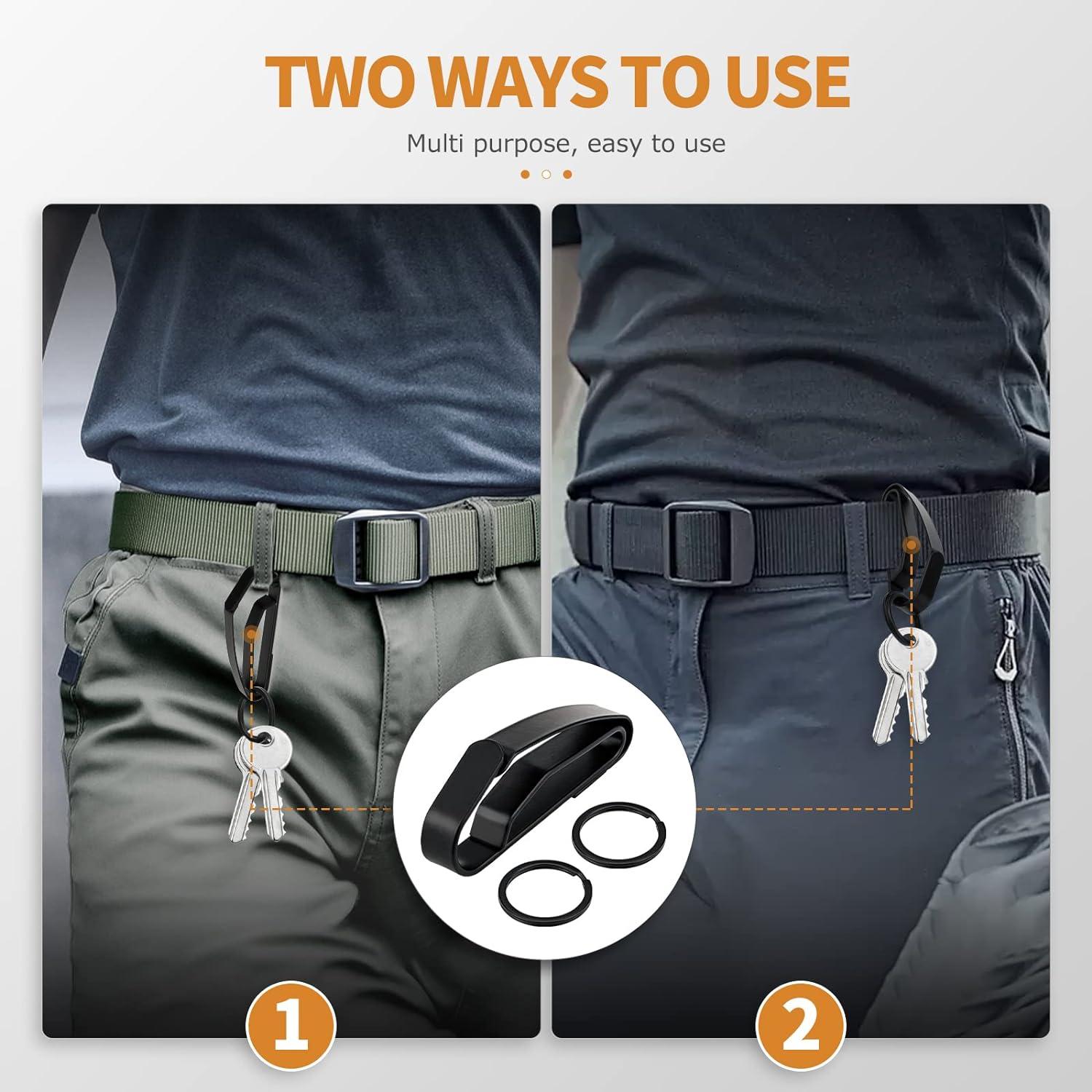 TWO WAYS TO USE

Multi purpose, easy to use

1

2