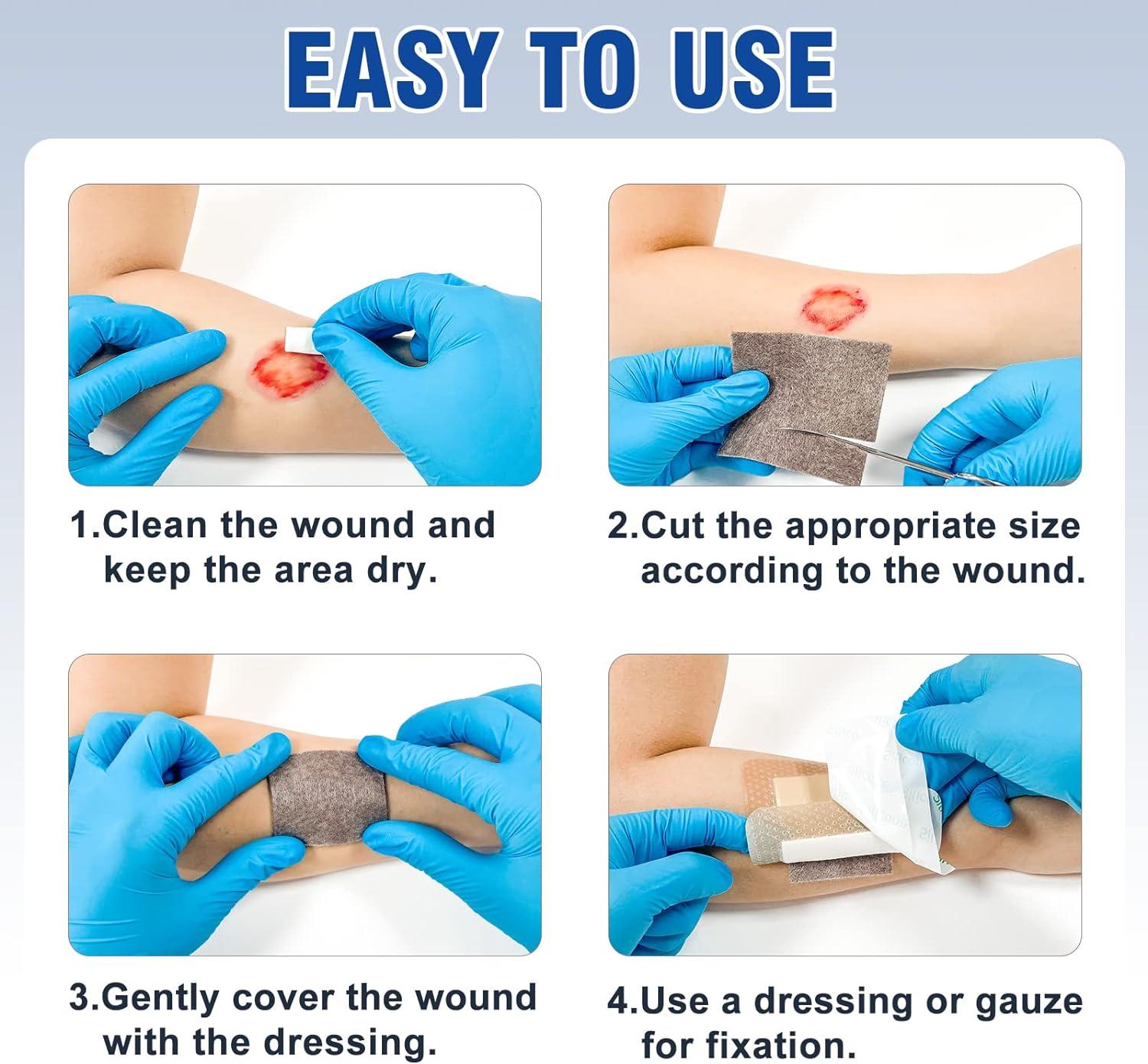 EASY TO USE

1.Clean the wound and keep the area dry.

2.Cut the appropriate size according to the wound.

3.Gently cover the wound with the dressing.

4.Use a dressing or gauze for fixation.