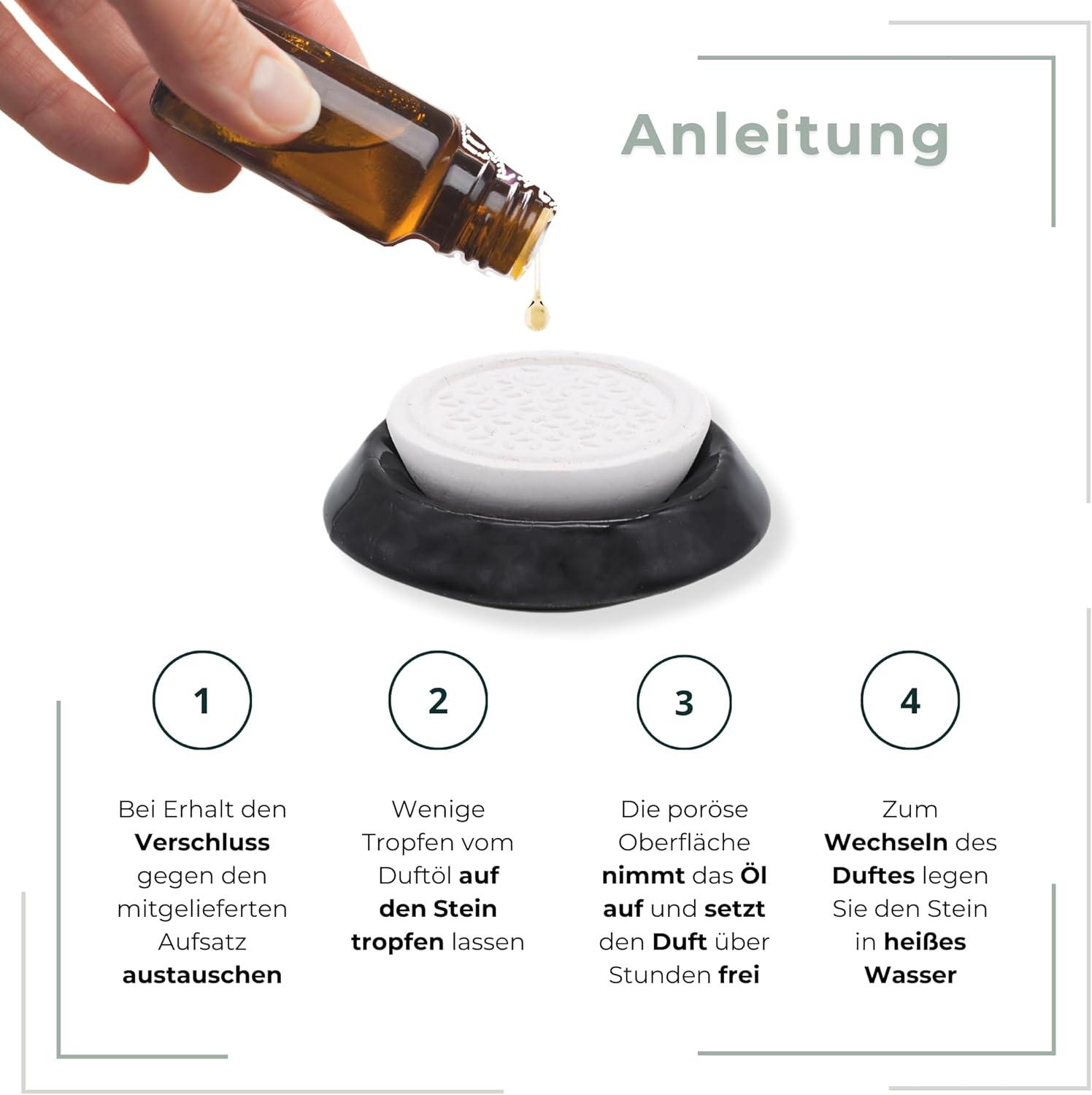 Anleitung

1

Bei Erhalt den Verschluss gegen den mitgelieferten Aufsatz austauschen

2

Wenige Tropfen vom Duftöl auf den Stein tropfen lassen

3

Die poröse Oberfläche nimmt das Öl auf und setzt den Duft über Stunden frei

4

Zum Wechseln des Duftes legen Sie den Stein in heißes Wasser