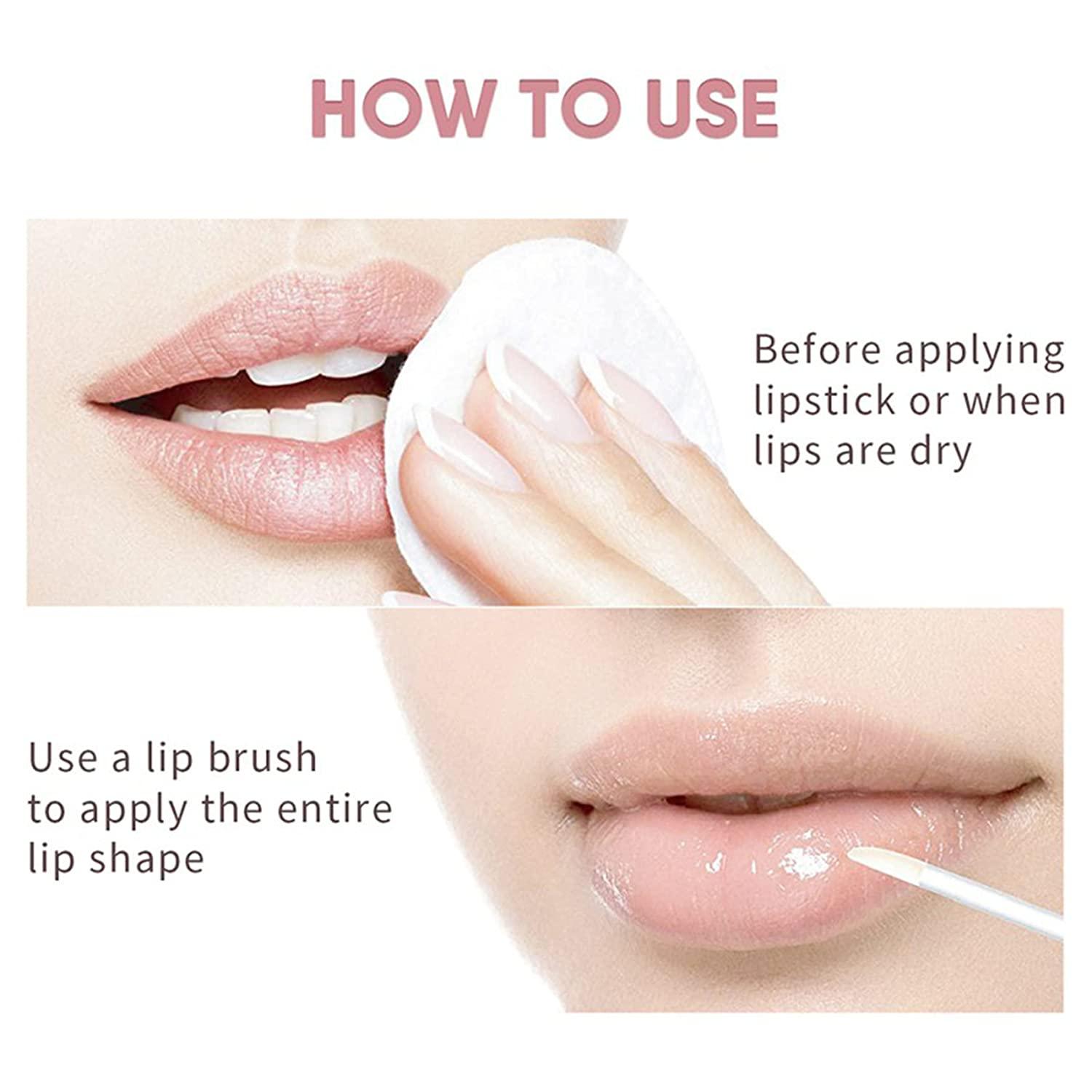 HOW TO USE

Before applying lipstick or when lips are dry

Use a lip brush to apply the entire lip shape