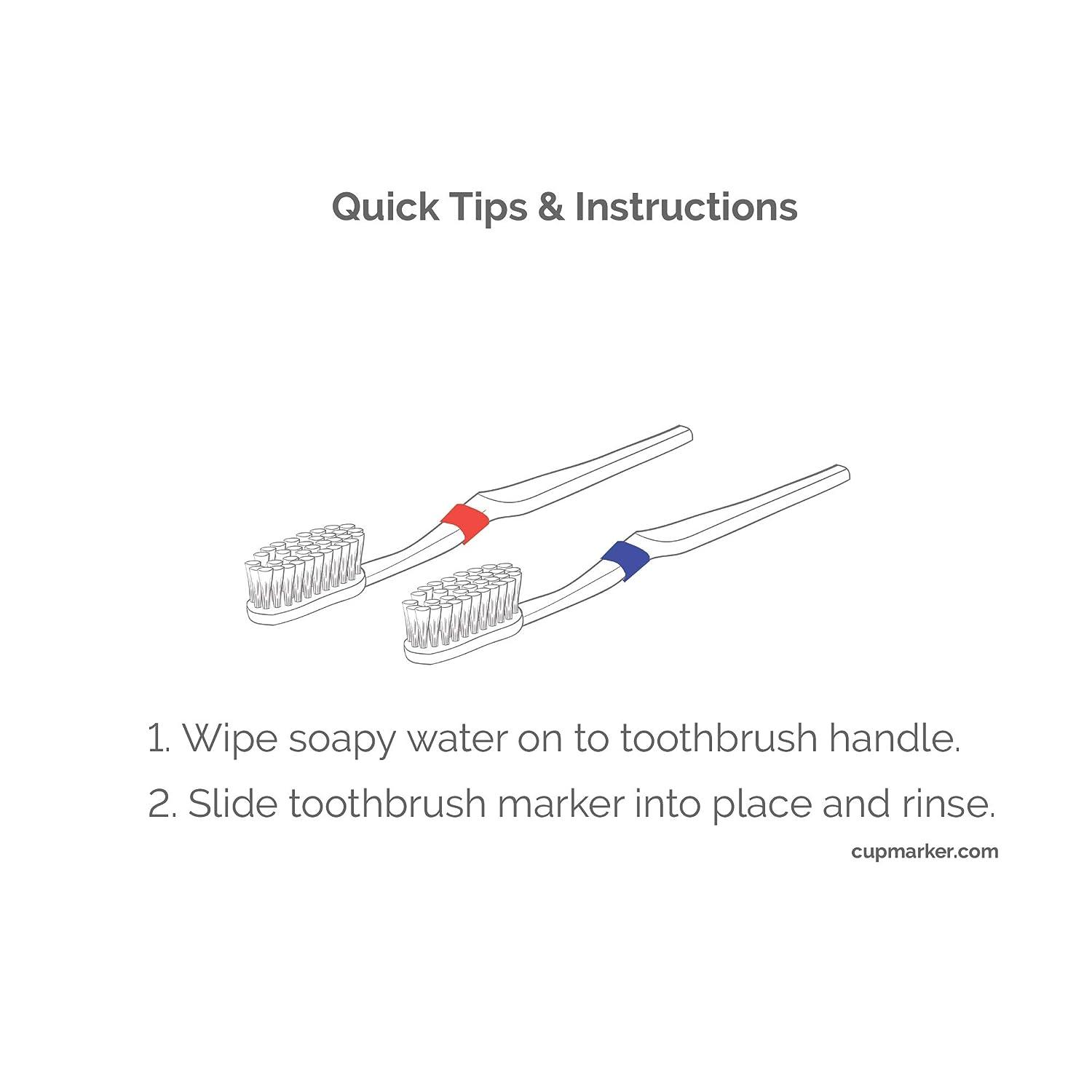 Quick Tips & Instructions

1. Wipe soapy water on to toothbrush handle.

2. Slide toothbrush marker into place and rinse.

cupmarker.com