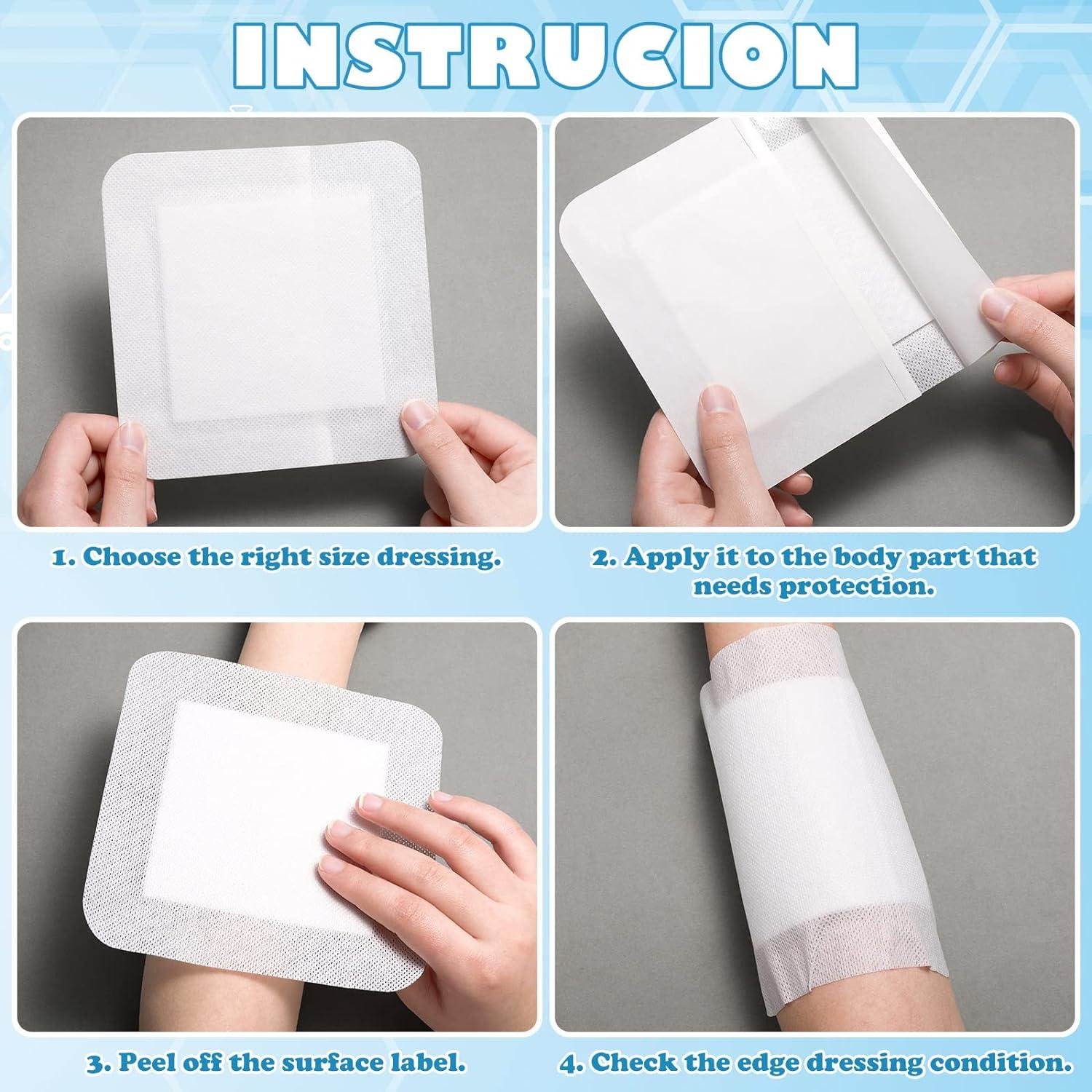 INSTRUCION

1. Choose the right size dressing.

2. Apply it to the body part that needs protection.

3. Peel off the surface label.

4. Check the edge dressing condition.