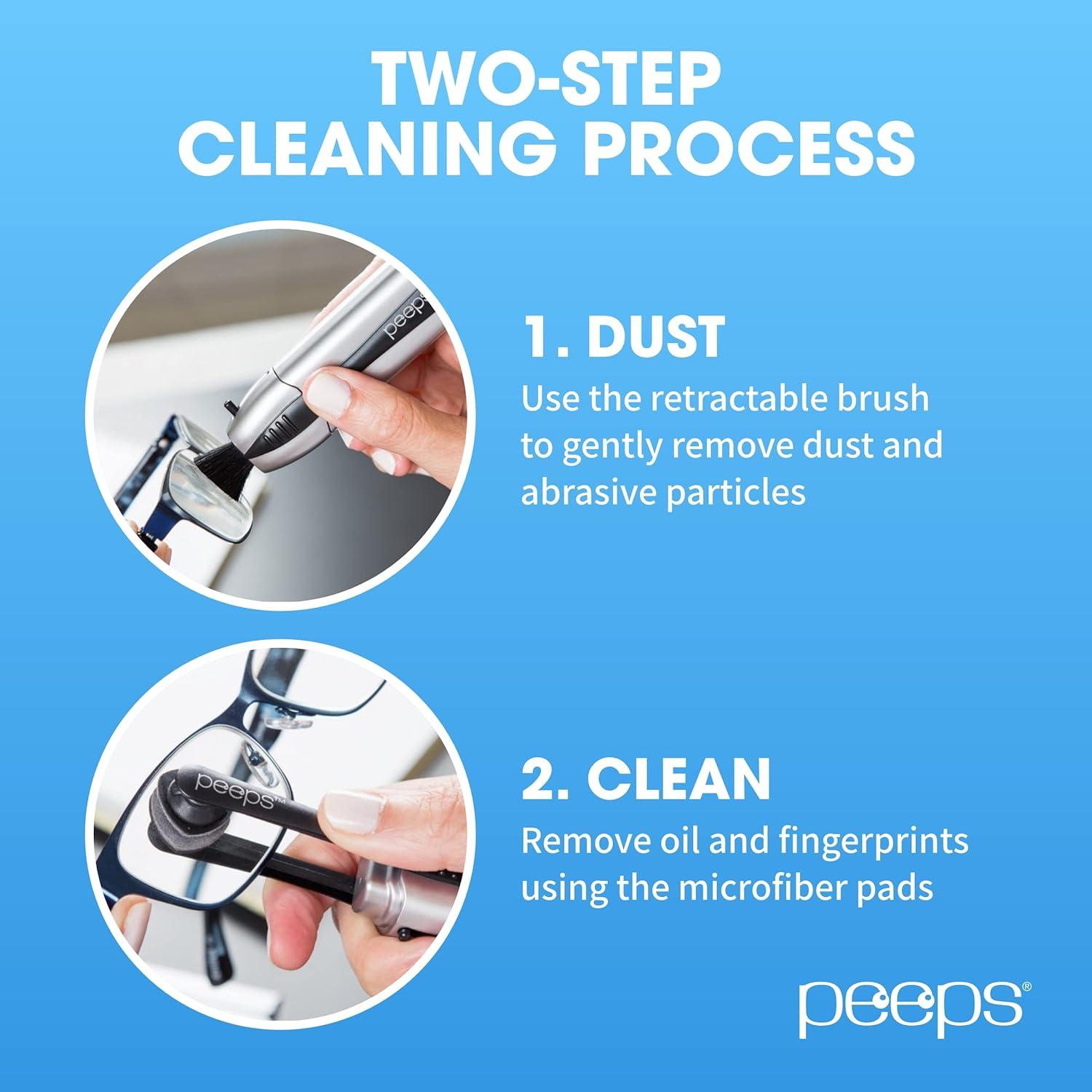 TWO-STEP CLEANING PROCESS

peeps

1. DUST

Use the retractable brush to gently remove dust and abrasive particles

peeps™

2. CLEAN

Remove oil and fingerprints using the microfiber pads

peeps®