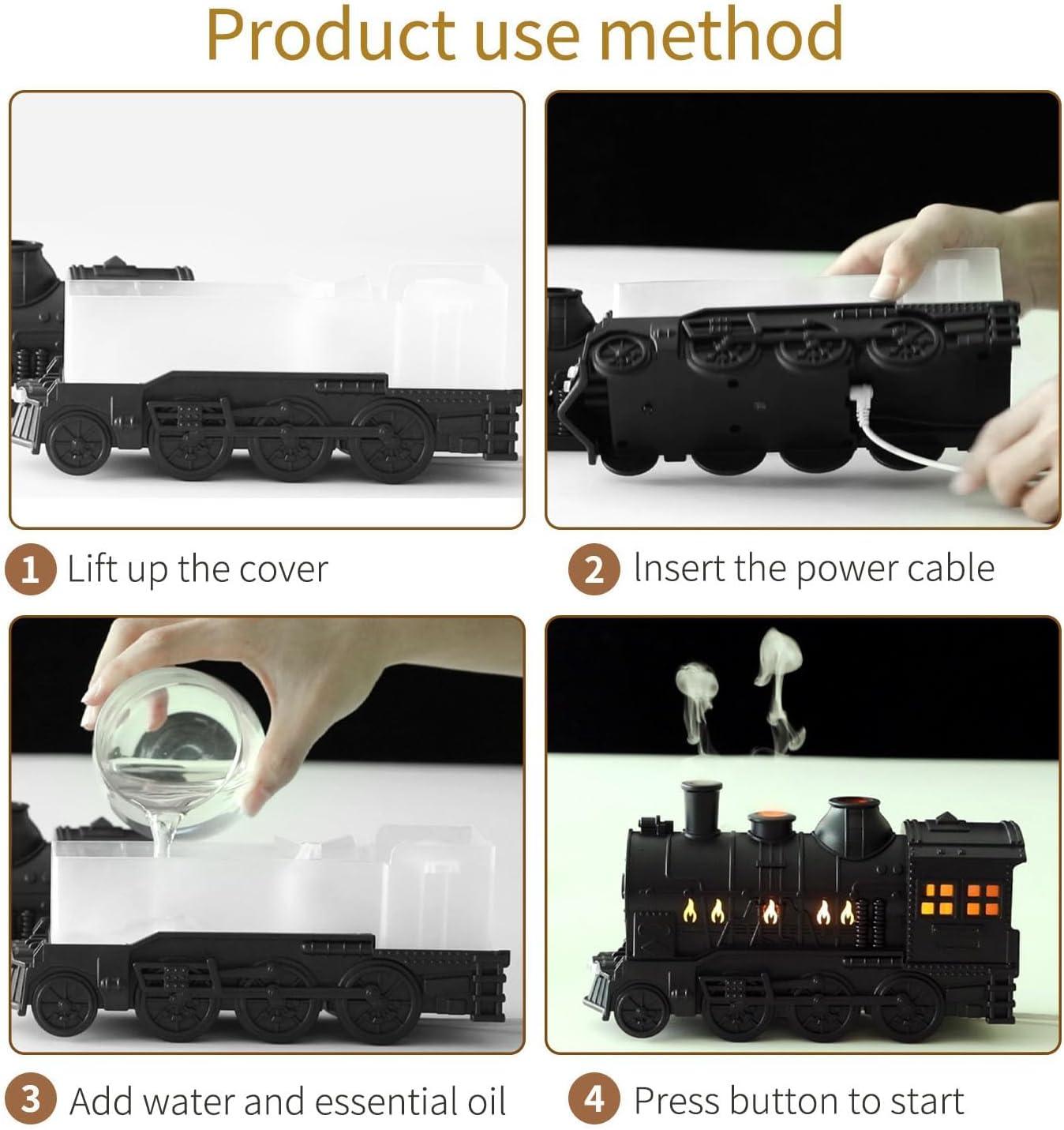 Product use method

1 Lift up the cover

2 Insert the power cable

3 Add water and essential oil

4 Press button to start