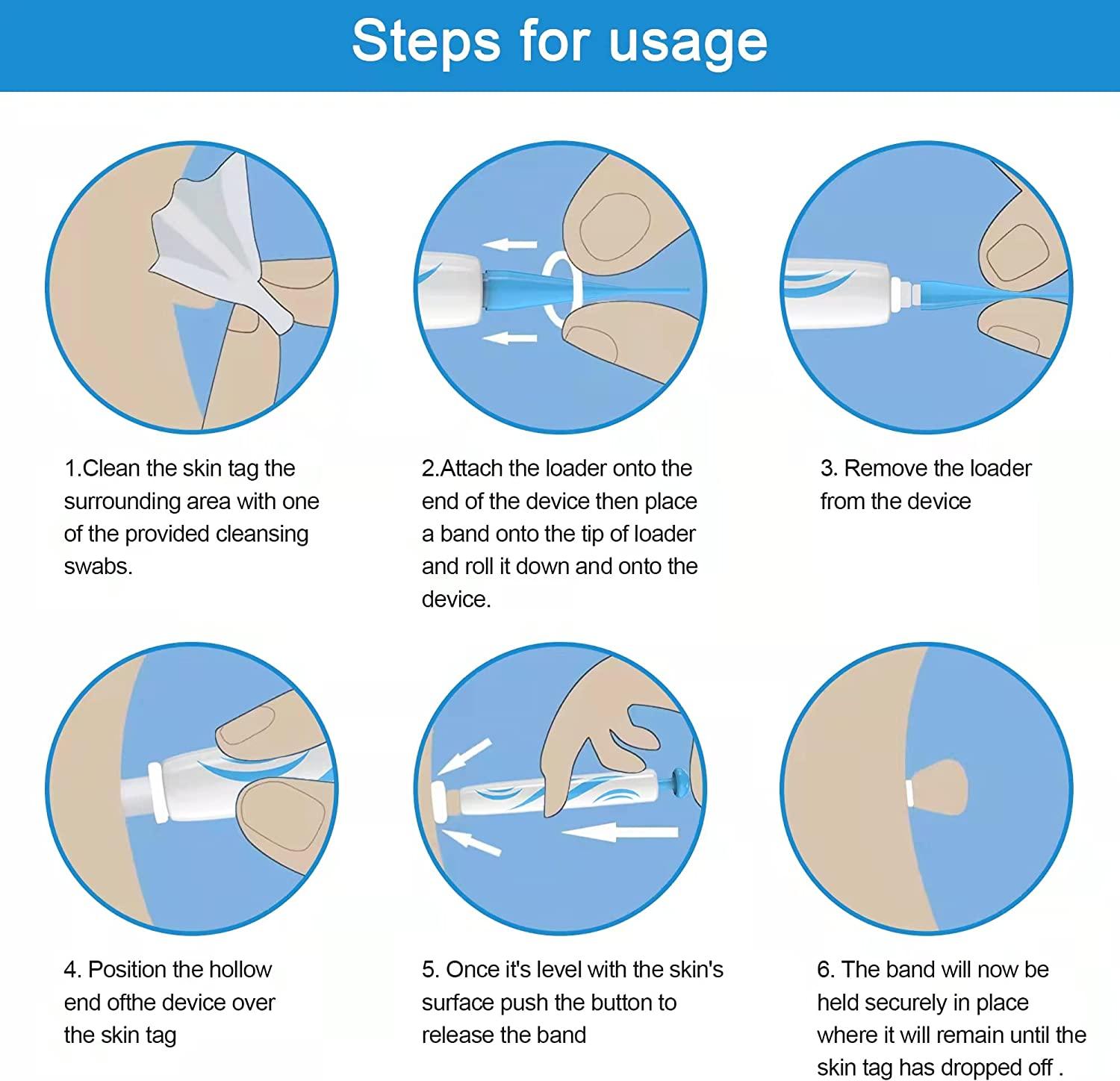 Steps for usage

1.Clean the skin tag the surrounding area with one of the provided cleansing swabs.

2.Attach the loader onto the end of the device then place a band onto the tip of loader and roll it down and onto the device.

3. Remove the loader from the device

4. Position the hollow end ofthe device over the skin tag

5. Once it's level with the skin's surface push the button to release the band

6. The band will now be held securely in place where it will remain until the skin tag has dropped off .