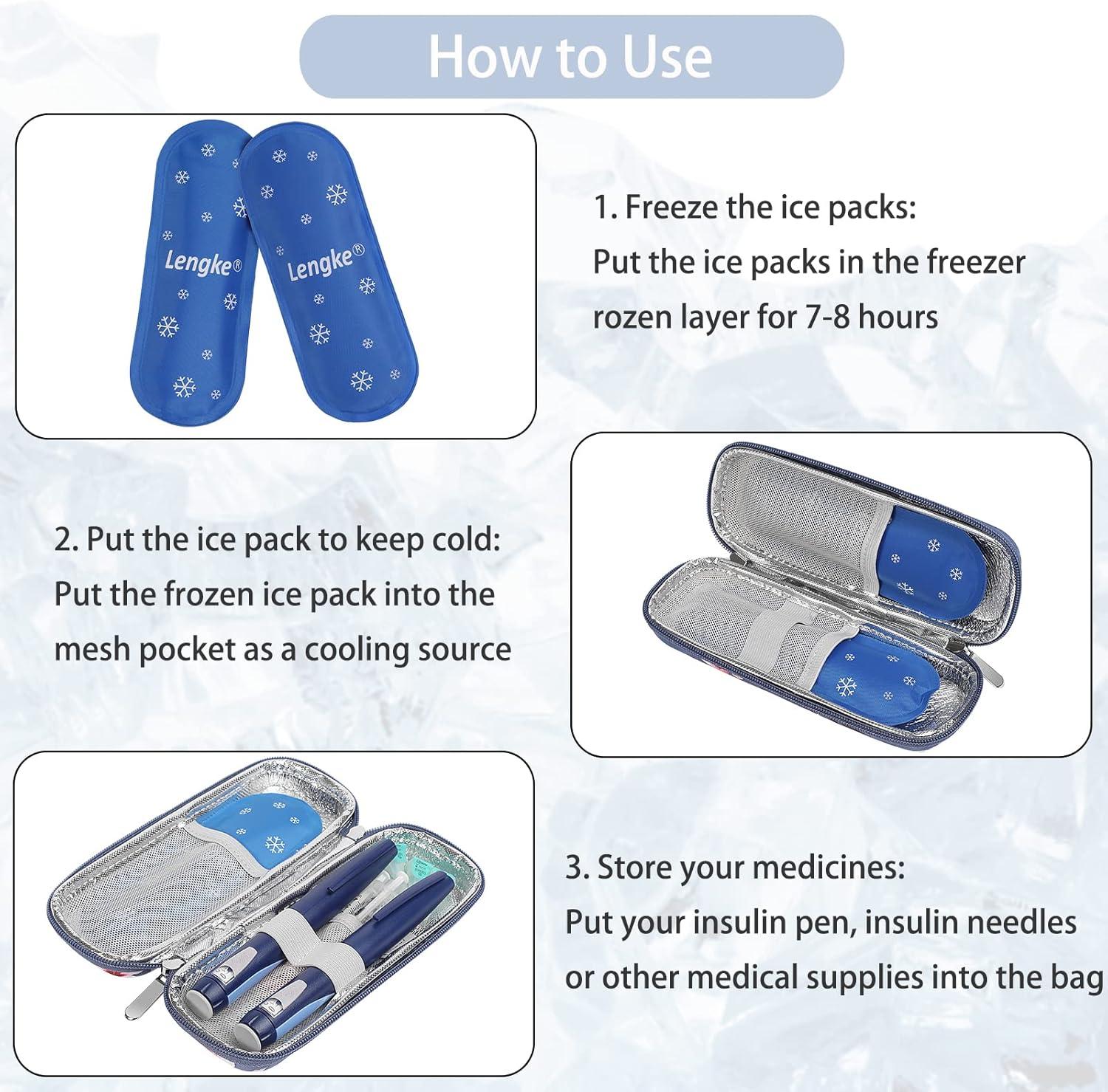 How to Use

Lengke®

Lengke®

1. Freeze the ice packs:
Put the ice packs in the freezer rozen layer for 7-8 hours

2. Put the ice pack to keep cold:
Put the frozen ice pack into the mesh pocket as a cooling source

3. Store your medicines:
Put your insulin pen, insulin needles or other medical supplies into the bag