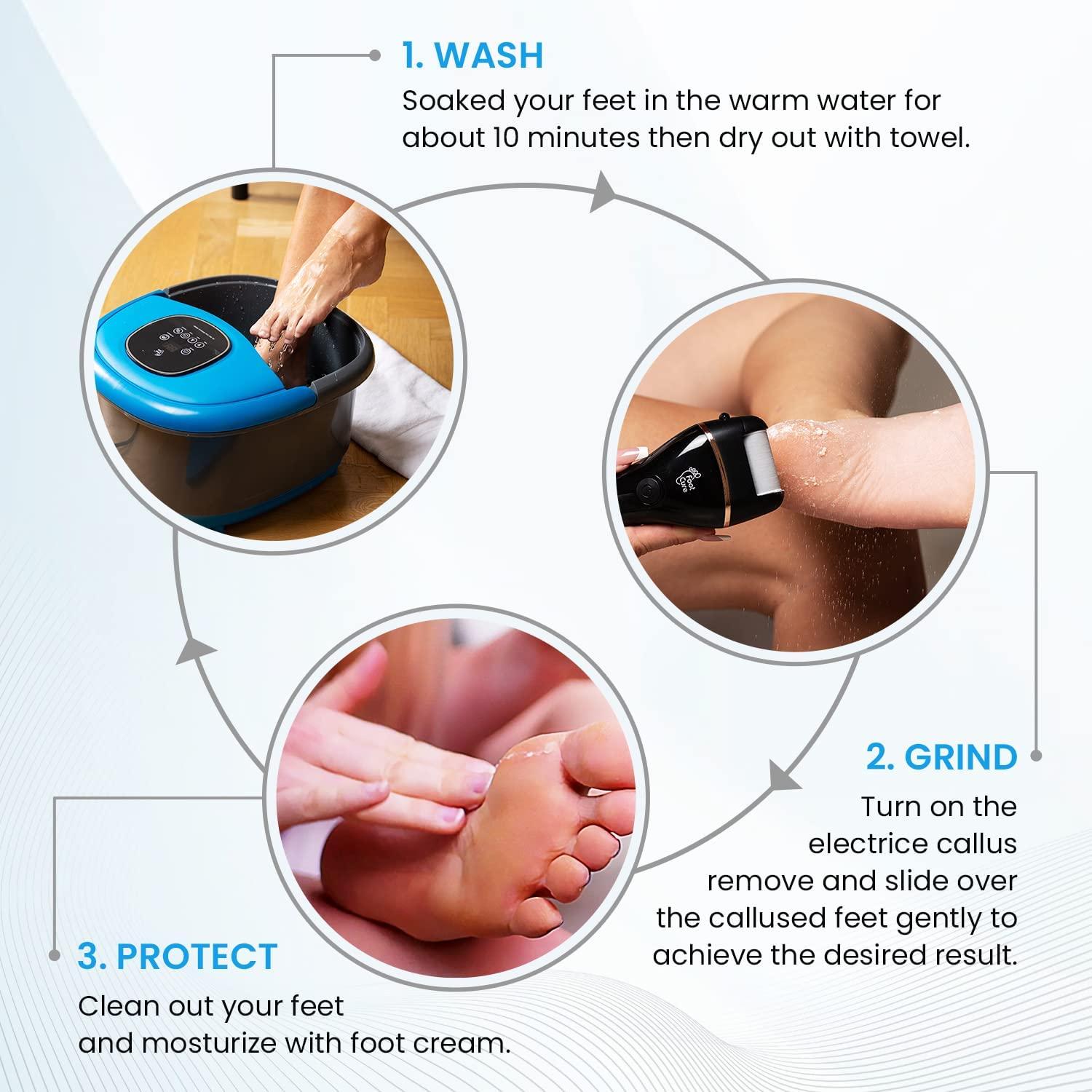 1. WASH
Soaked your feet in the warm water for about 10 minutes then dry out with towel.

foot care

2. GRIND
Turn on the electrice callus remove and slide over the callused feet gently to achieve the desired result.

3. PROTECT
Clean out your feet and mosturize with foot cream.