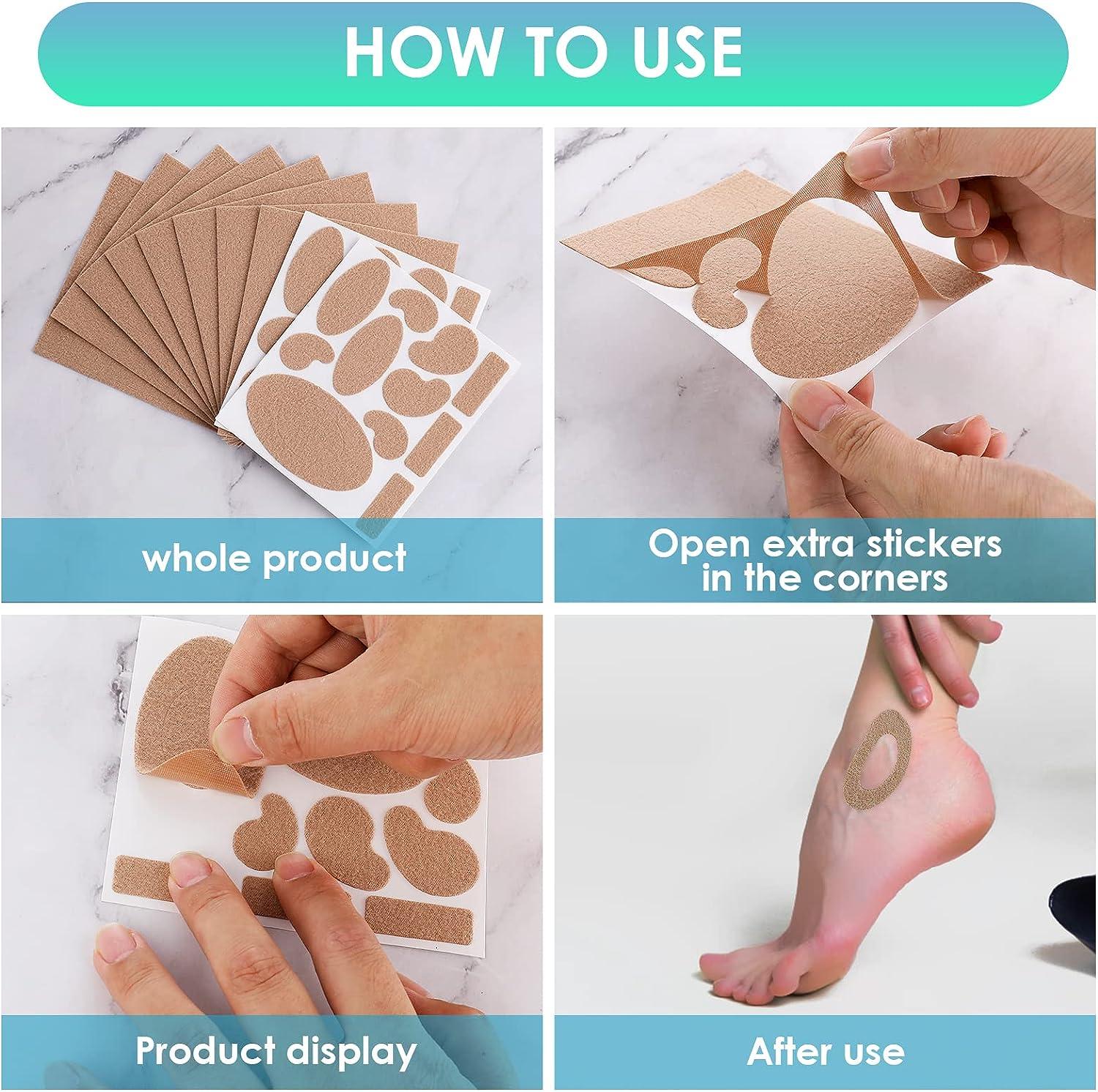 HOW TO USE

whole product

Open extra stickers in the corners

Product display

After use